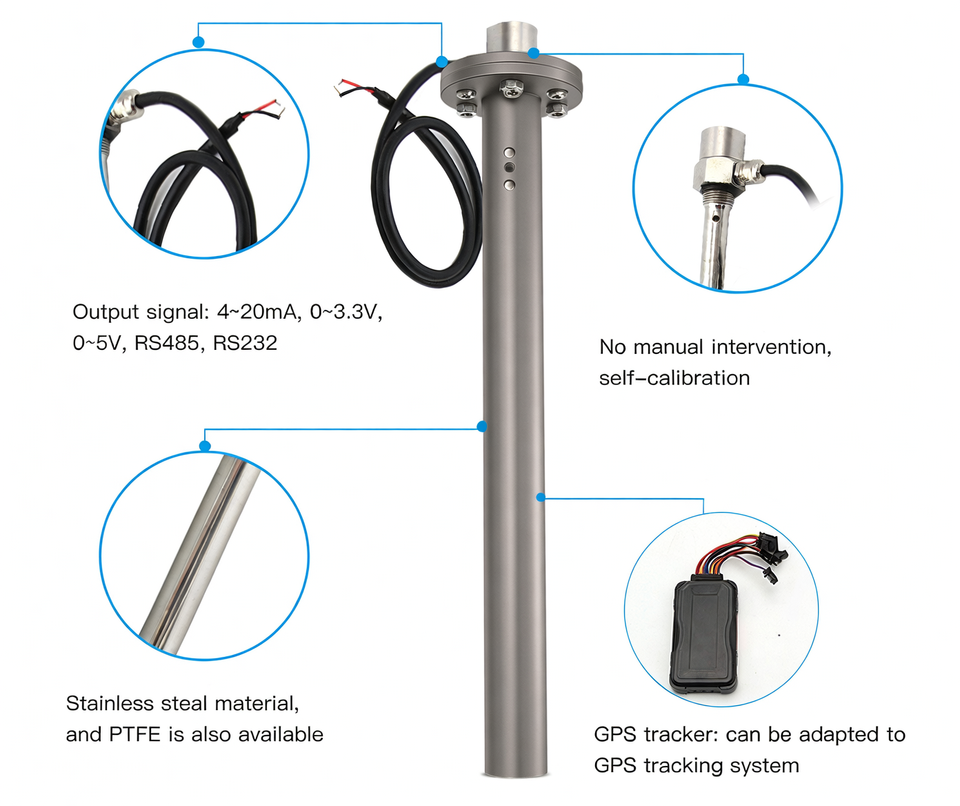 Output signal: 4~20mA, 0~3.3V, 0~5V, RS485, RS232

No manual intervention, self-calibration

Stainless steal material, and PTFE is also available

GPS tracker: can be adapted to GPS tracking system