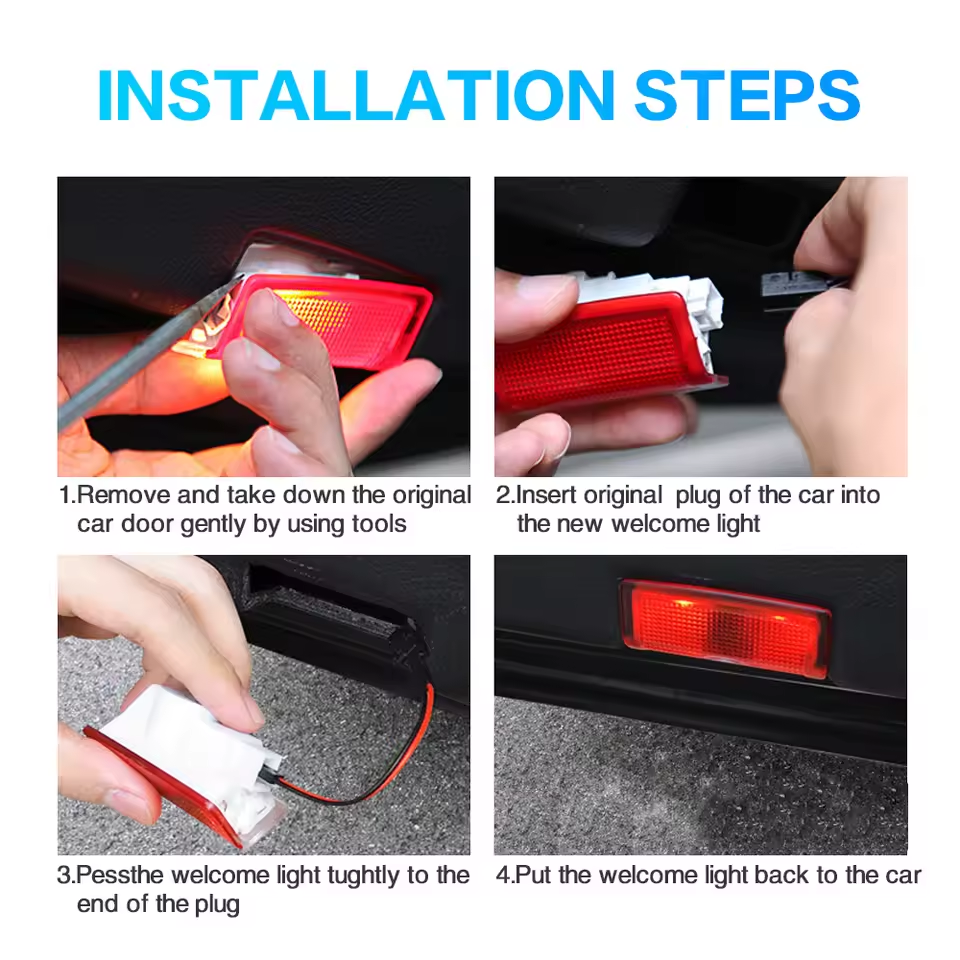 INSTALLATION STEPS

1.Remove and take down the original car door gently by using tools

2.Insert original plug of the car into the new welcome light

3.Pessthe welcome light tughtly to the end of the plug

4.Put the welcome light back to the car