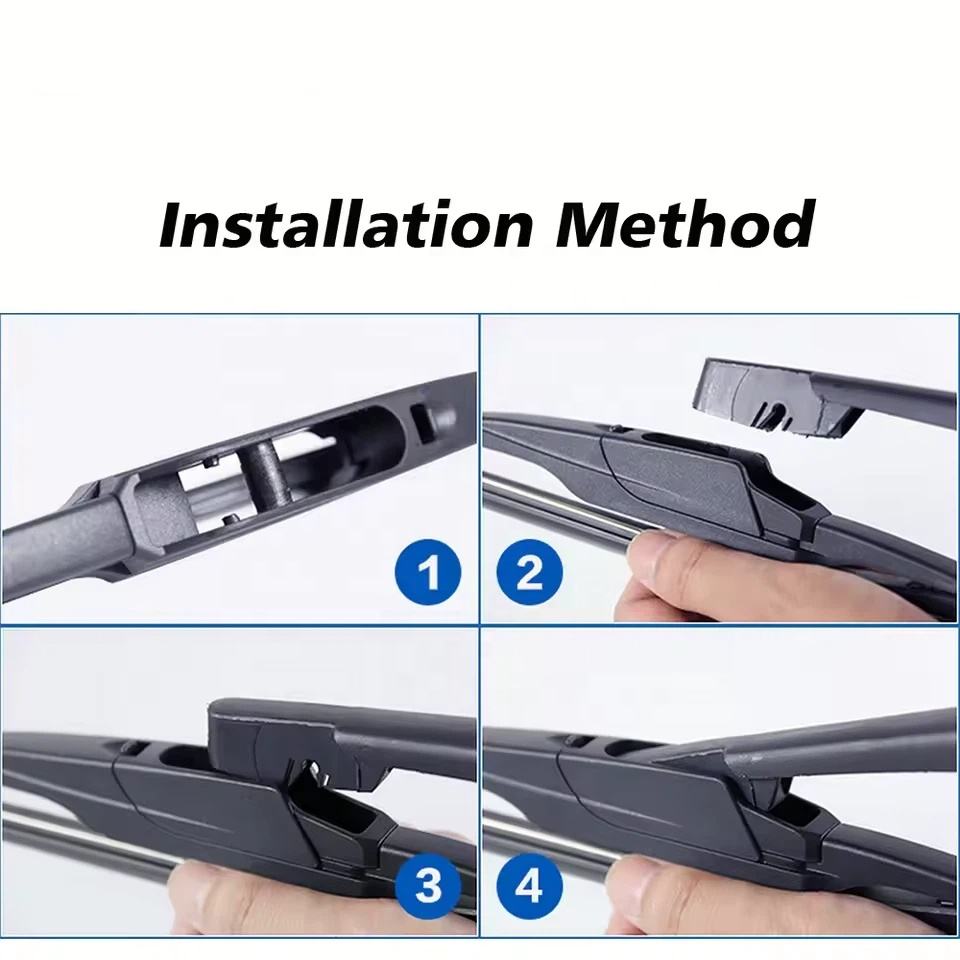 Installation Method

1

2

3

4