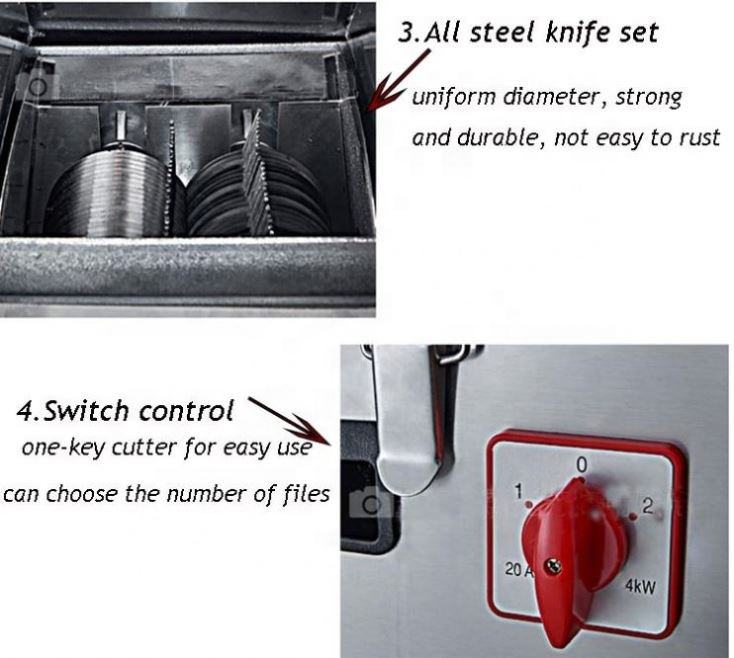 3.All steel knife set

uniform diameter, strong and durable, not easy to rust

4.Switch control

one-key cutter for easy use

can choose the number of files

0

1

2

20 A

4kW