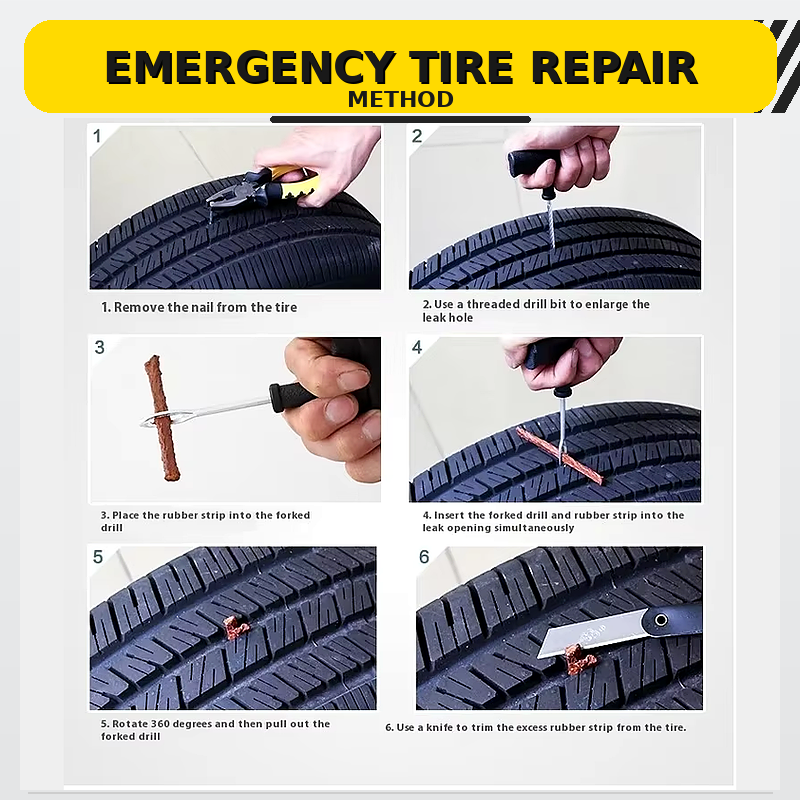 EMERGENCY TIRE REPAIR
METHOD

1

1. Remove the nail from the tire

2

2. Use a threaded drill bit to enlarge the leak hole

3

3. Place the rubber strip into the forked drill

4

4. Insert the forked drill and rubber strip into the leak opening simultaneously

5

5. Rotate 360 degrees and then pull out the forked drill

6

6. Use a knife to trim the excess rubber strip from the tire.