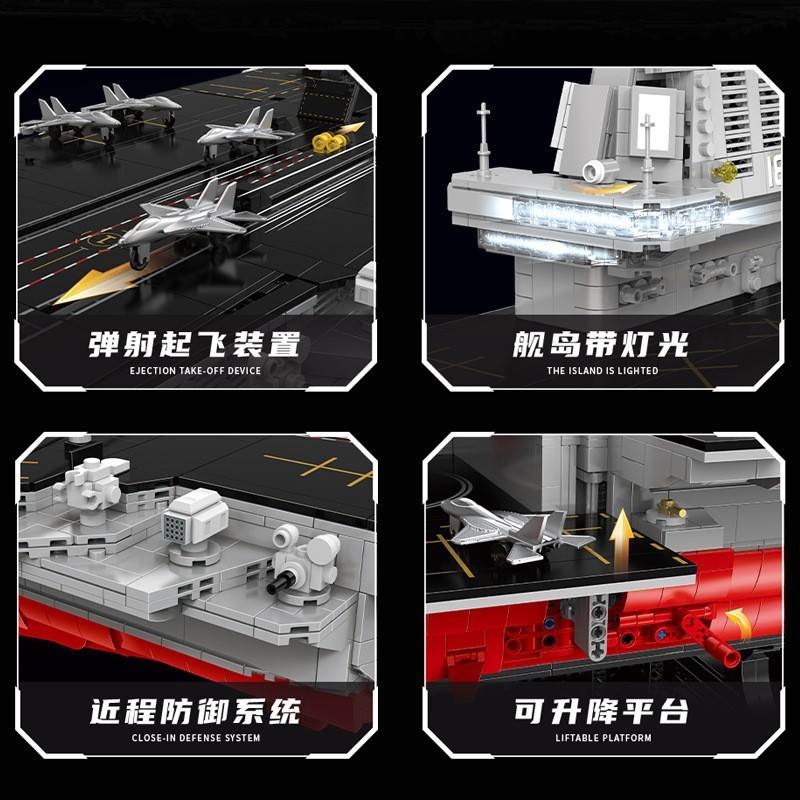 弹射起飞装置
EJECTION TAKE-OFF DEVICE

舰岛带灯光
THE ISLAND IS LIGHTED

近程防御系统
CLOSE-IN DEFENSE SYSTEM

可升降平台
LIFTABLE PLATFORM