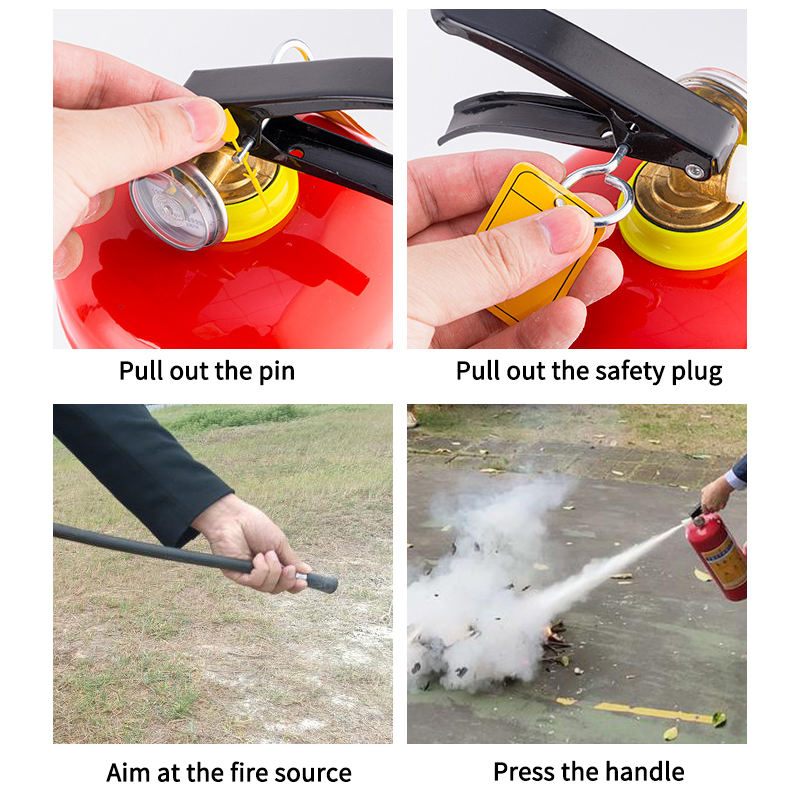 Pull out the pin

Pull out the safety plug

Aim at the fire source

Press the handle