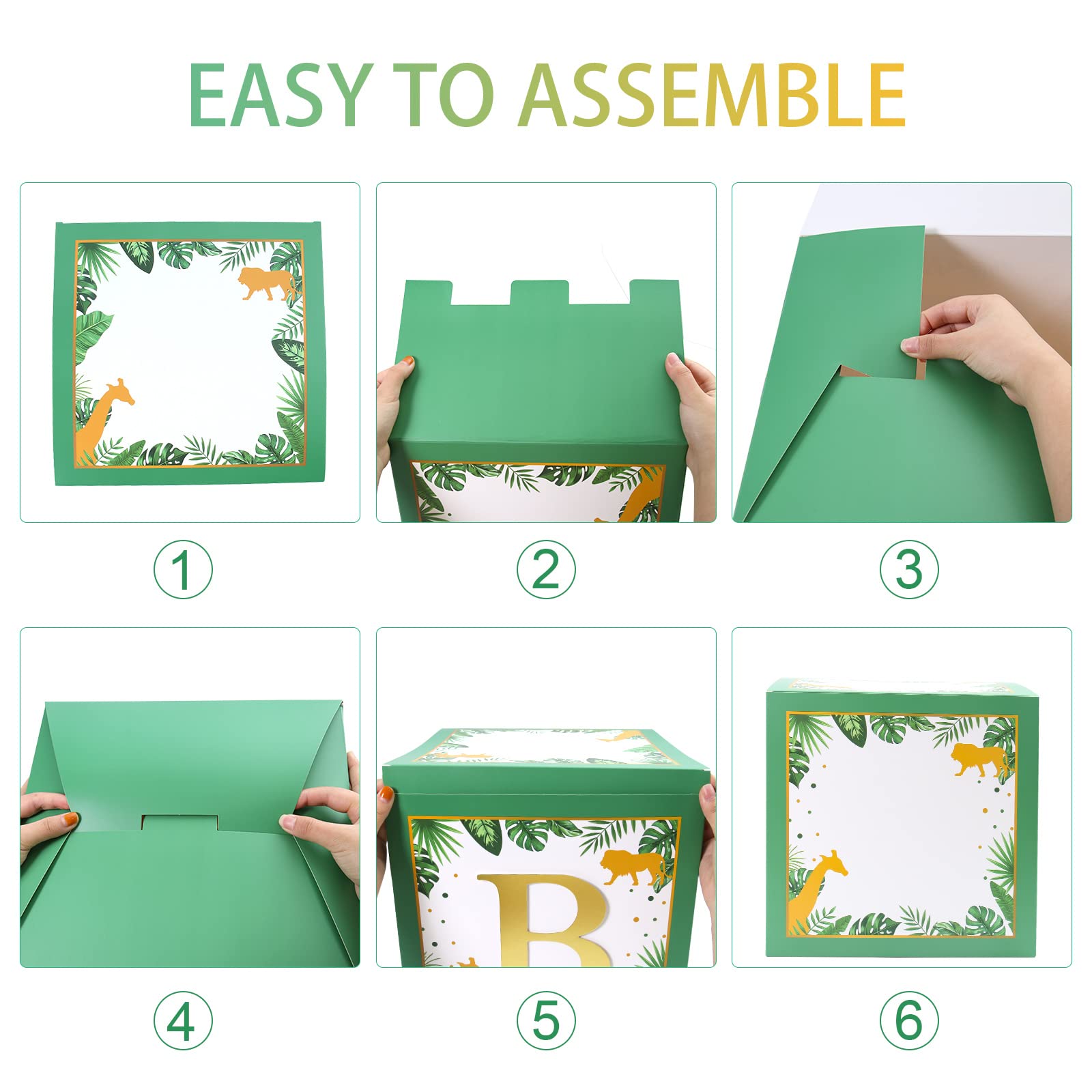 EASY TO ASSEMBLE

①

②

③

④

B

⑤

⑥