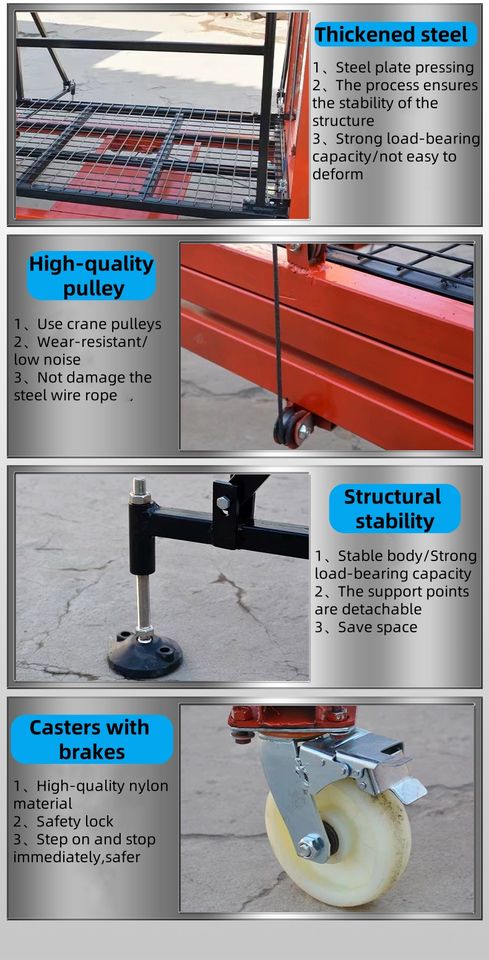 Thickened steel

1、Steel plate pressing
2、The process ensures the stability of the structure
3、Strong load-bearing capacity/not easy to deform

High-quality pulley

1、Use crane pulleys
2、Wear-resistant/ low noise
3、Not damage the steel wire rope .

Structural stability

1、Stable body/Strong load-bearing capacity
2、The support points are detachable
3、Save space

Casters with brakes

1、High-quality nylon material
2、Safety lock
3、Step on and stop immediately,safer