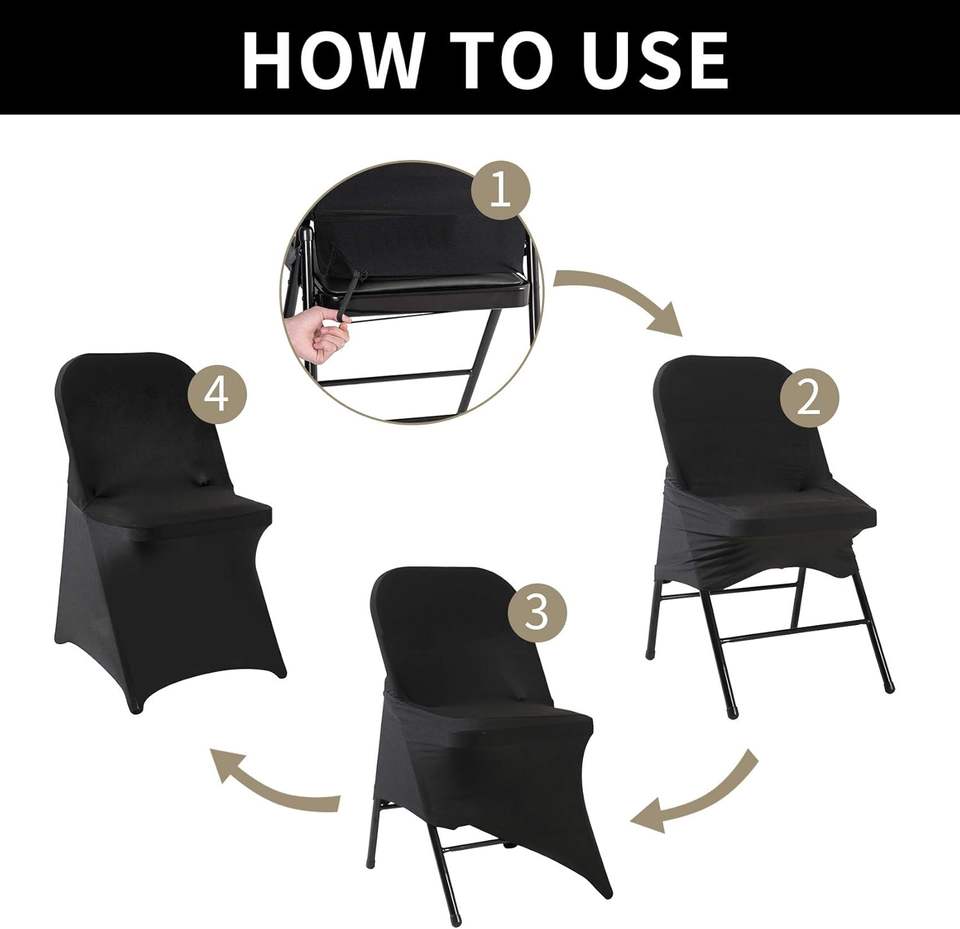 HOW TO USE

1

2

3

4