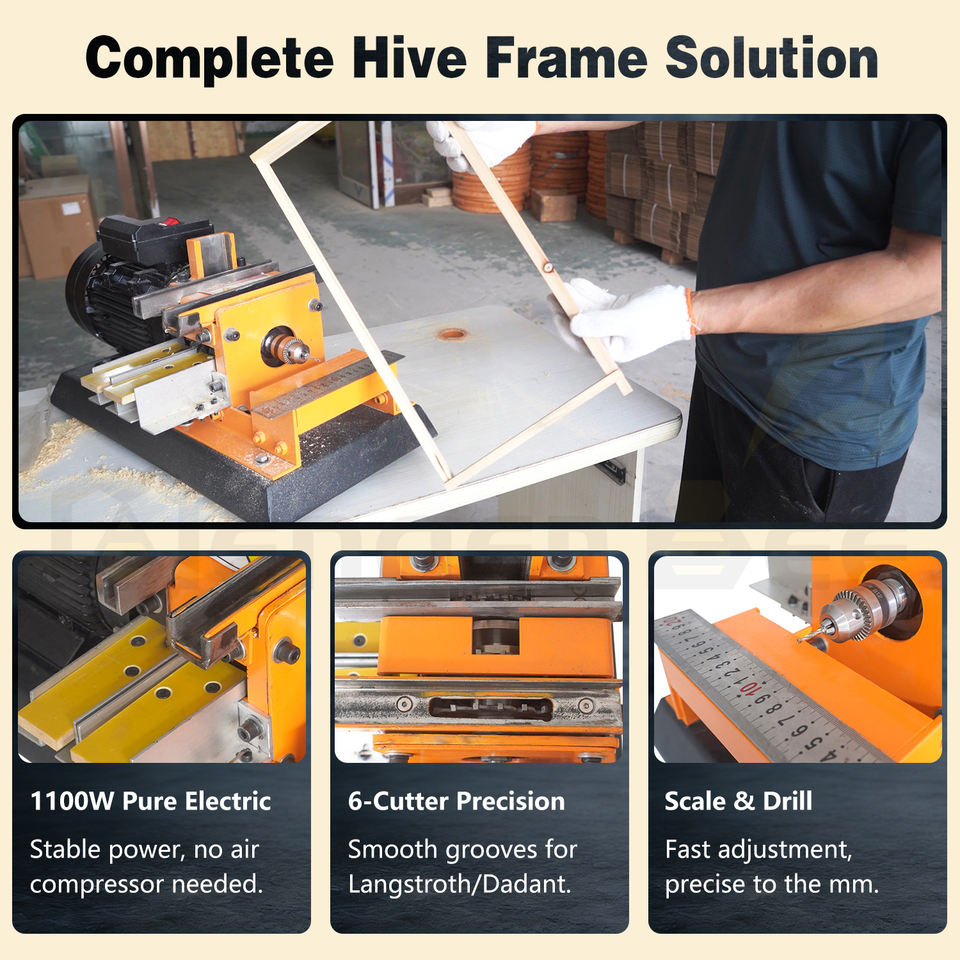 Complete Hive Frame Solution

1100W Pure Electric
Stable power, no air compressor needed.

6-Cutter Precision
Smooth grooves for Langstroth/Dadant.

Scale & Drill
Fast adjustment, precise to the mm.