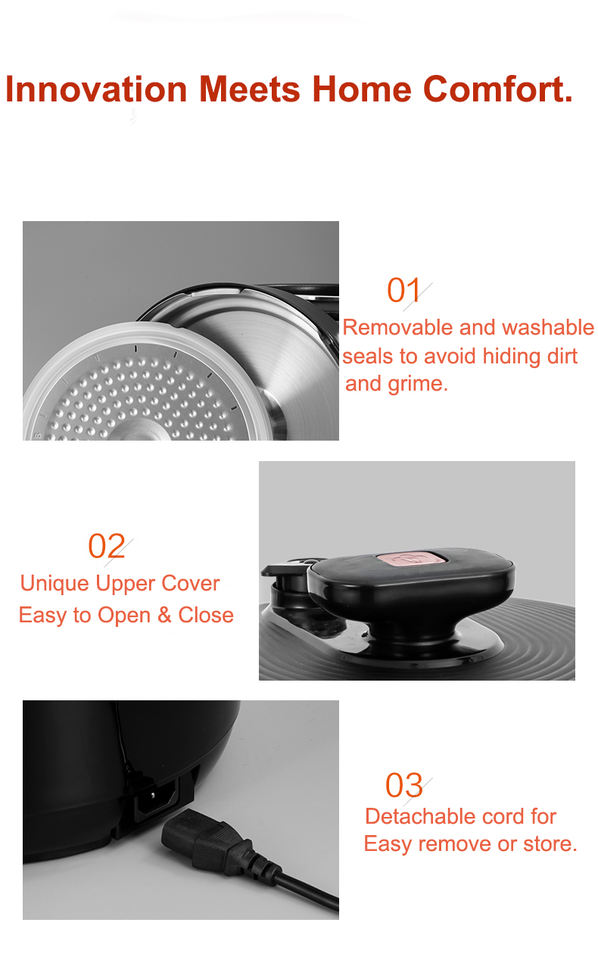 Innovation Meets Home Comfort.

01

Removable and washable seals to avoid hiding dirt and grime.

02

Unique Upper Cover Easy to Open & Close

03

Detachable cord for Easy remove or store.