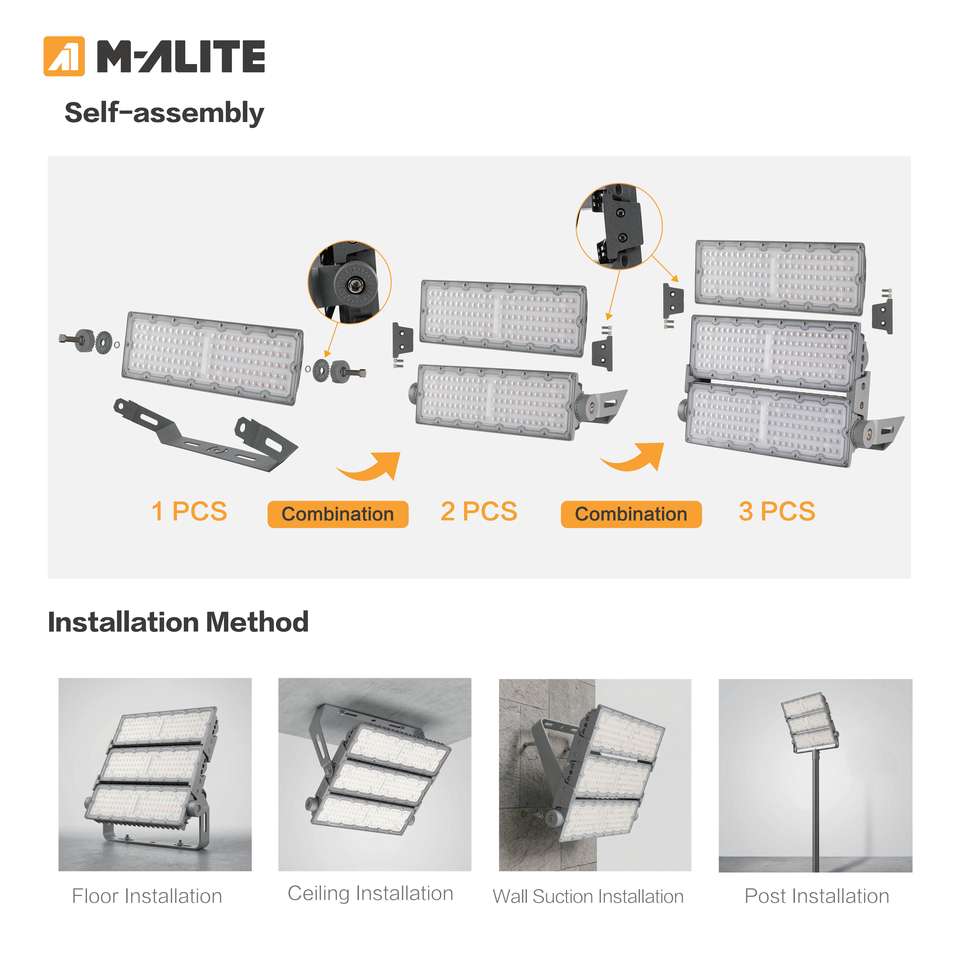 M-ALITE

Self-assembly

1 PCS Combination 2 PCS Combination 3 PCS

Installation Method

Floor Installation

Ceiling Installation

Wall Suction Installation

Post Installation