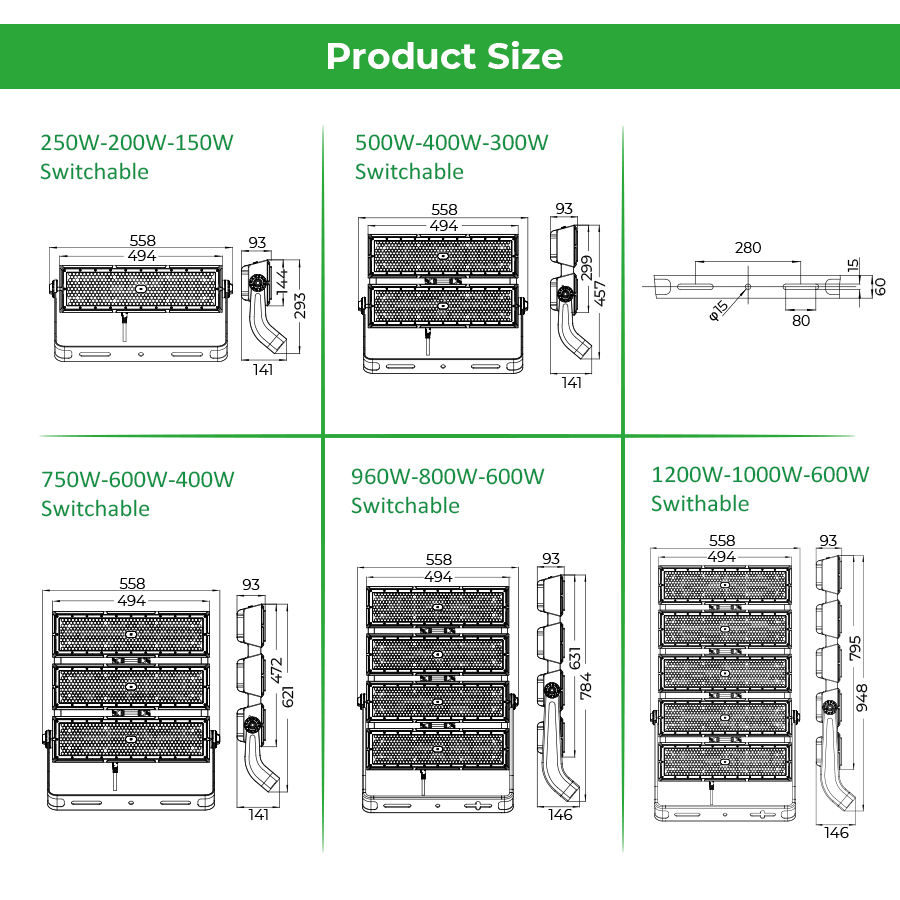 Product Size

250W-200W-150W
Switchable

558
494
93
144
293
141

500W-400W-300W
Switchable

558
494
93
299
457
141

280
15
60
φ15
80

750W-600W-400W
Switchable

558
494
93
472
621
141

960W-800W-600W
Switchable

558
494
93
631
784
146

1200W-1000W-600W
Swithable

558
494
93
795
948
146