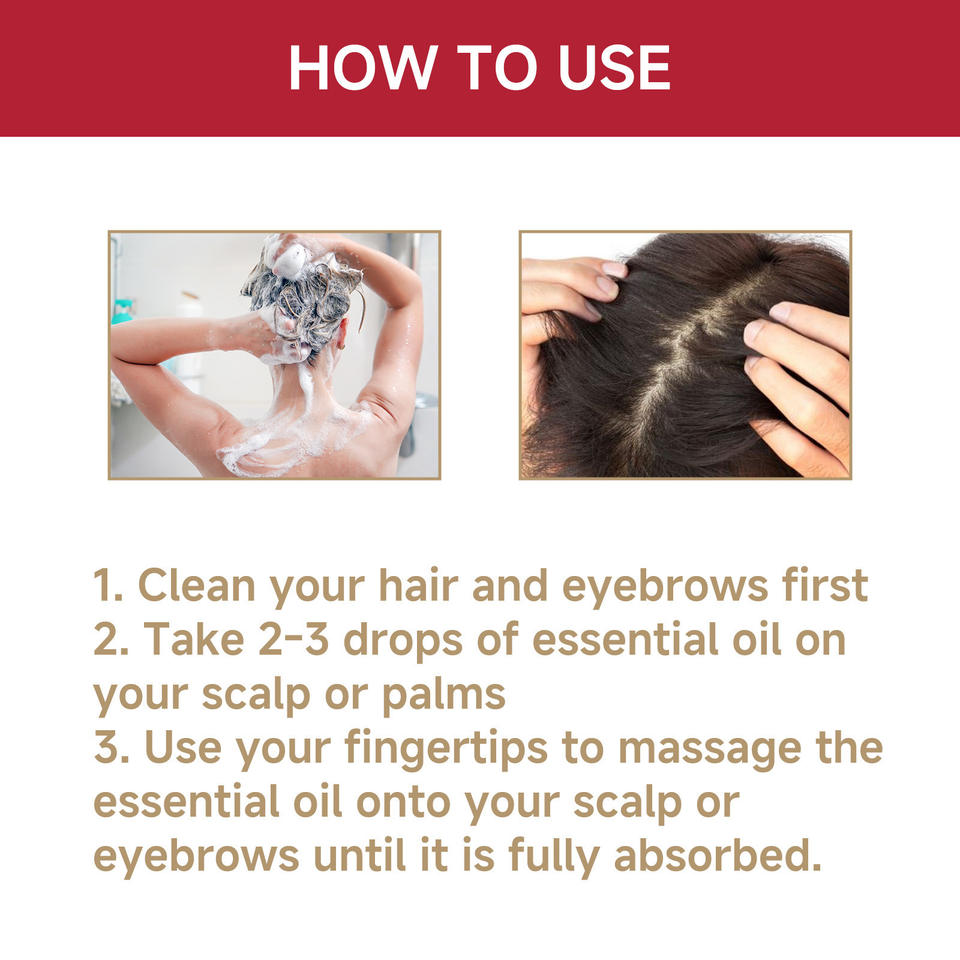 HOW TO USE

1. Clean your hair and eyebrows first
2. Take 2-3 drops of essential oil on your scalp or palms
3. Use your fingertips to massage the essential oil onto your scalp or eyebrows until it is fully absorbed.