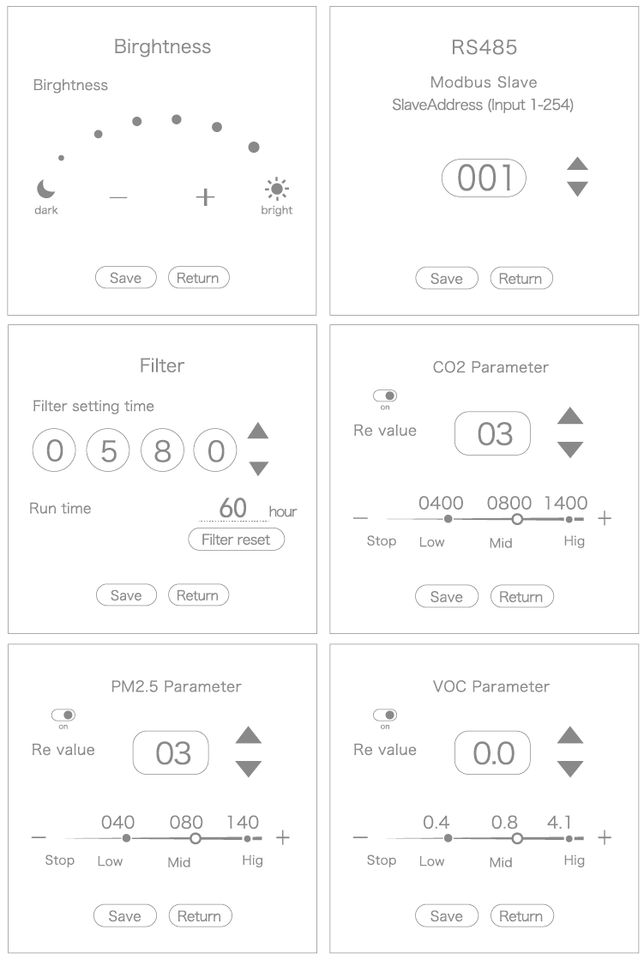 Birghtness

Birghtness

dark — + bright

Save Return

RS485

Modbus Slave

SlaveAddress (Input 1-254)

001

Save Return

Filter

Filter setting time

0 5 8 0

Run time 60 hour

Filter reset

Save Return

CO2 Parameter

on

Re value 03

— 0400 0800 1400 +

Stop Low Mid Hig

Save Return

PM2.5 Parameter

on

Re value 03

— 040 080 140 +

Stop Low Mid Hig

Save Return

VOC Parameter

on

Re value 0.0

— 0.4 0.8 4.1 +

Stop Low Mid Hig

Save Return