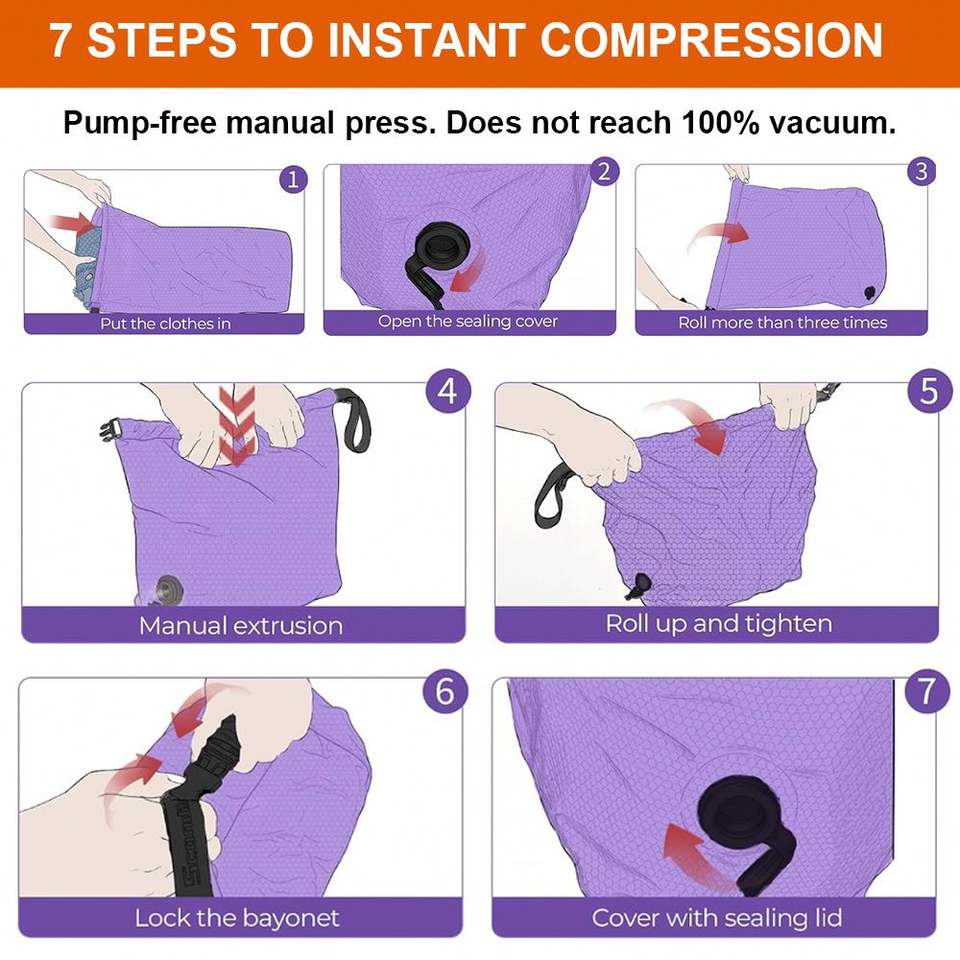 7 STEPS TO INSTANT COMPRESSION

Pump-free manual press. Does not reach 100% vacuum.

1
Put the clothes in

2
Open the sealing cover

3
Roll more than three times

4
Manual extrusion

5
Roll up and tighten

6
Lock the bayonet

7
Cover with sealing lid