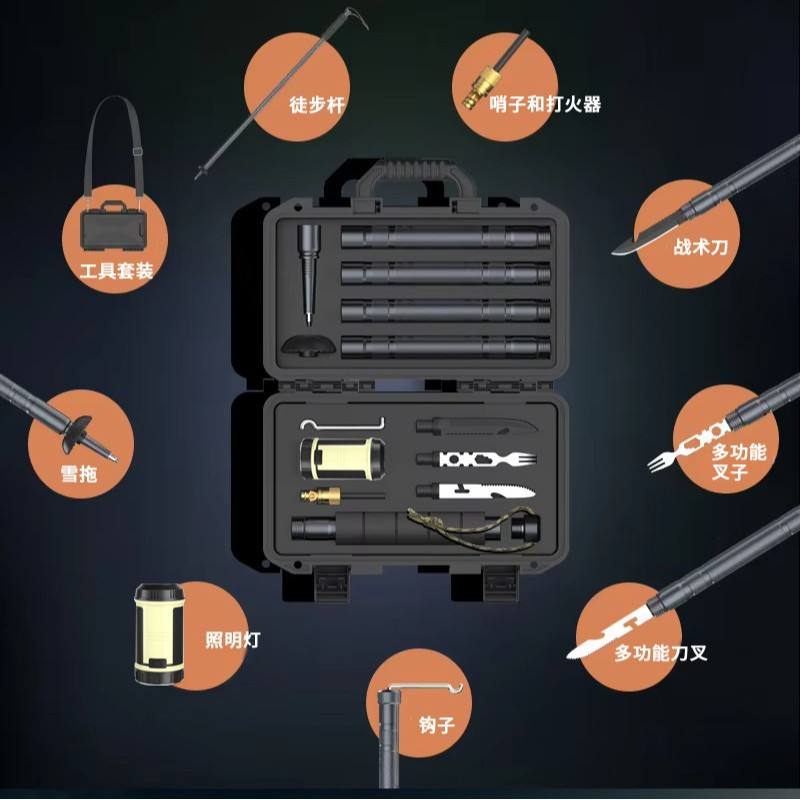 徒步杆

哨子和打火器

工具套装

战术刀

雪拖

多功能叉子

照明灯

多功能刀叉

钩子