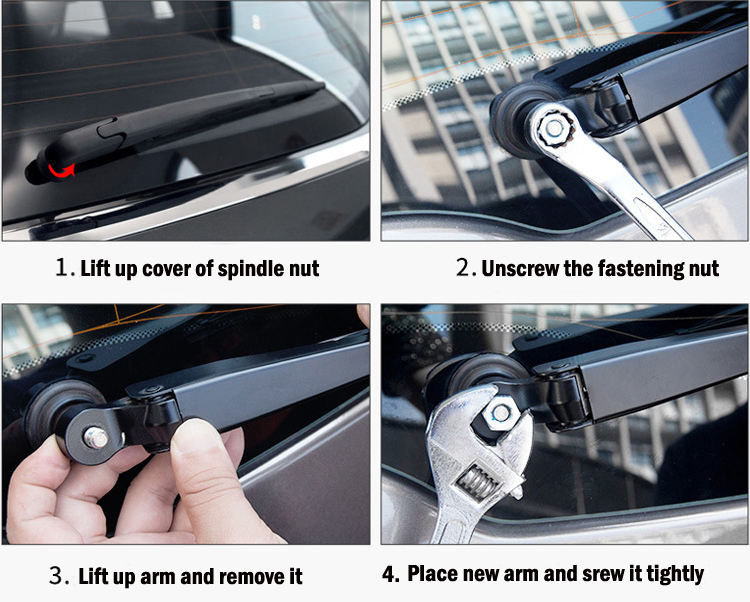 1. Lift up cover of spindle nut

2. Unscrew the fastening nut

3. Lift up arm and remove it

4. Place new arm and srew it tightly