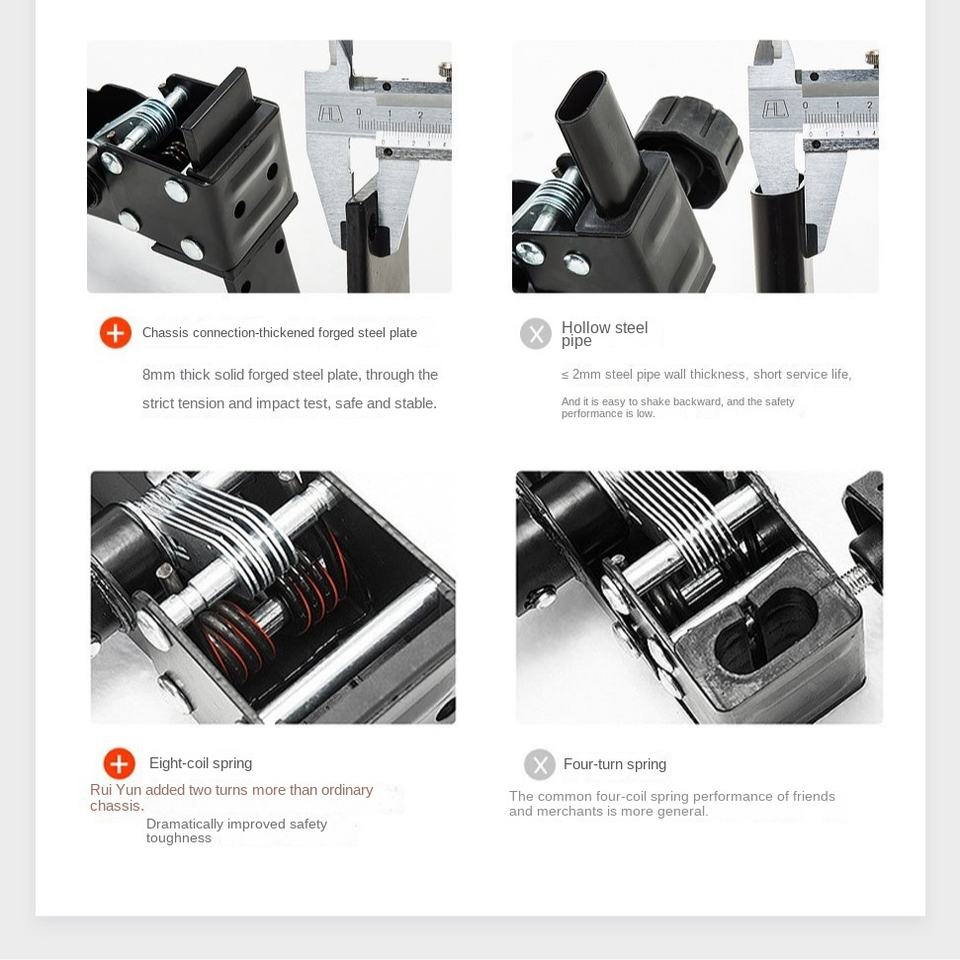 Chassis connection-thickened forged steel plate

8mm thick solid forged steel plate, through the strict tension and impact test, safe and stable.

Hollow steel pipe

≤ 2mm steel pipe wall thickness, short service life,

And it is easy to shake backward, and the safety performance is low.

Eight-coil spring

Rui Yun added two turns more than ordinary chassis.

Dramatically improved safety toughness

Four-turn spring

The common four-coil spring performance of friends and merchants is more general.