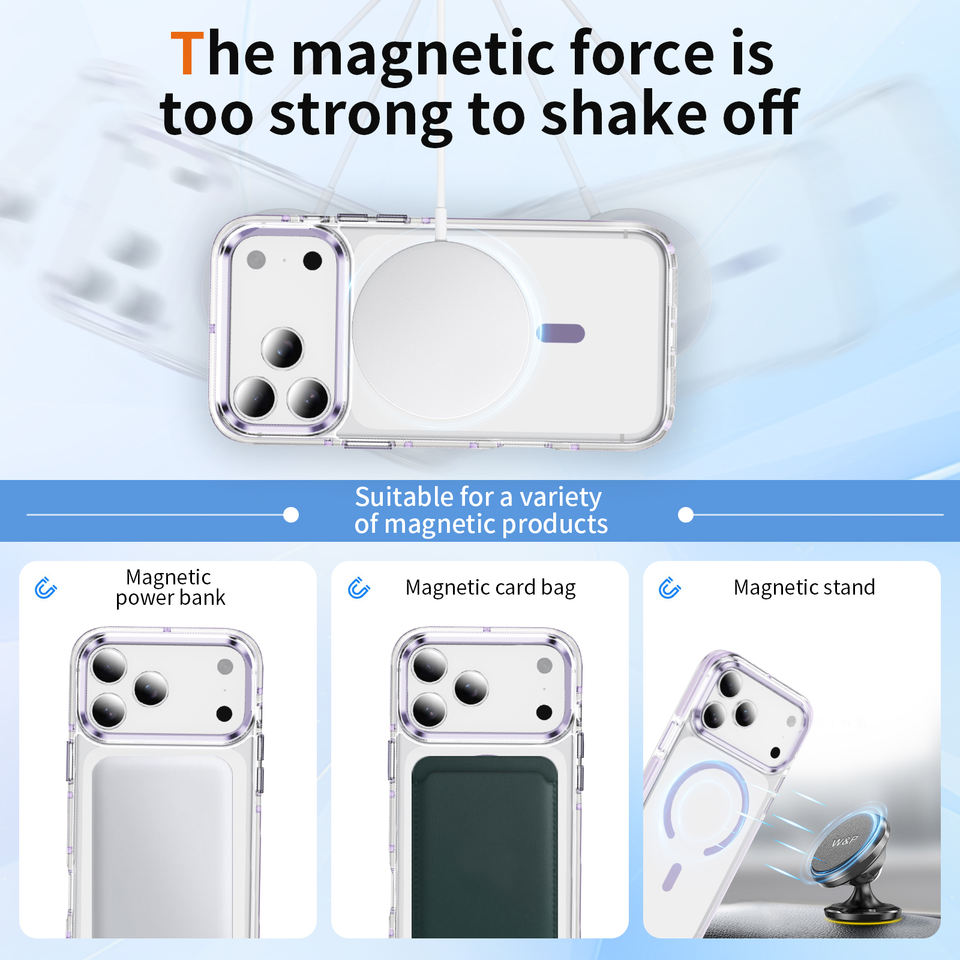 The magnetic force is too strong to shake off

Suitable for a variety of magnetic products

Magnetic power bank

Magnetic card bag

Magnetic stand

W&P