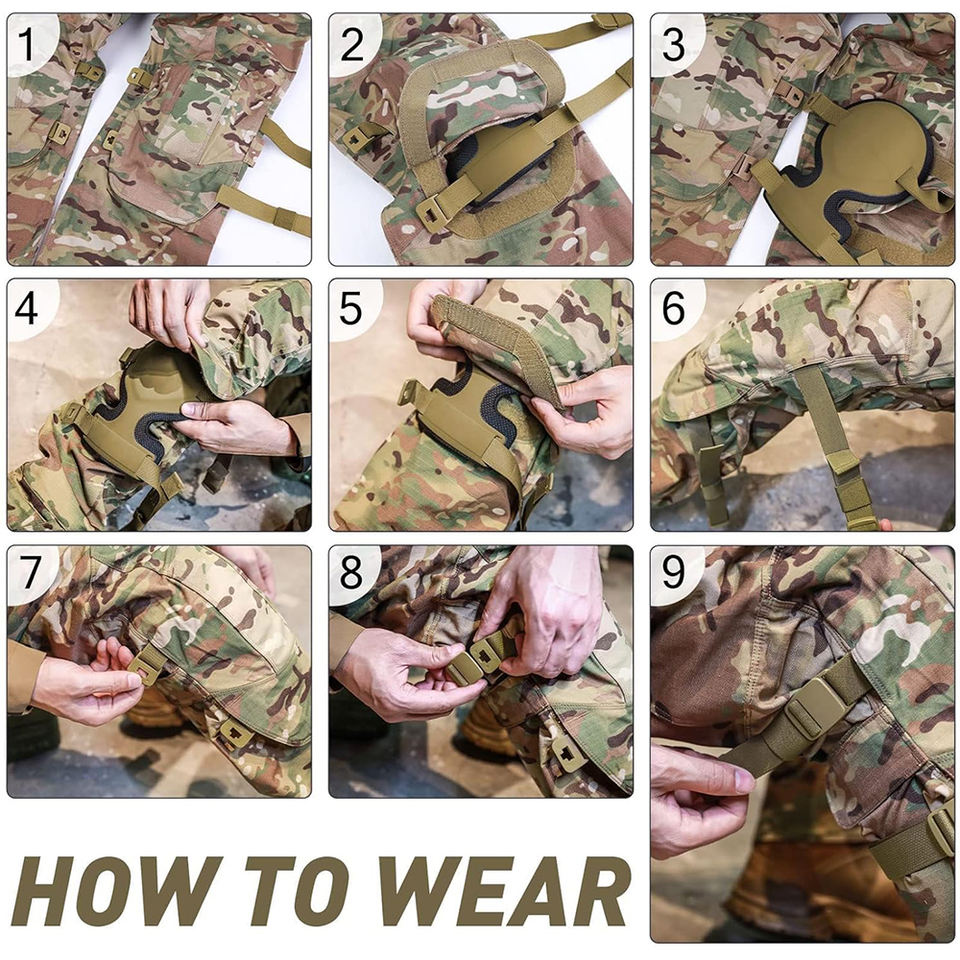 1

2

3

4

5

6

7

8

9

HOW TO WEAR