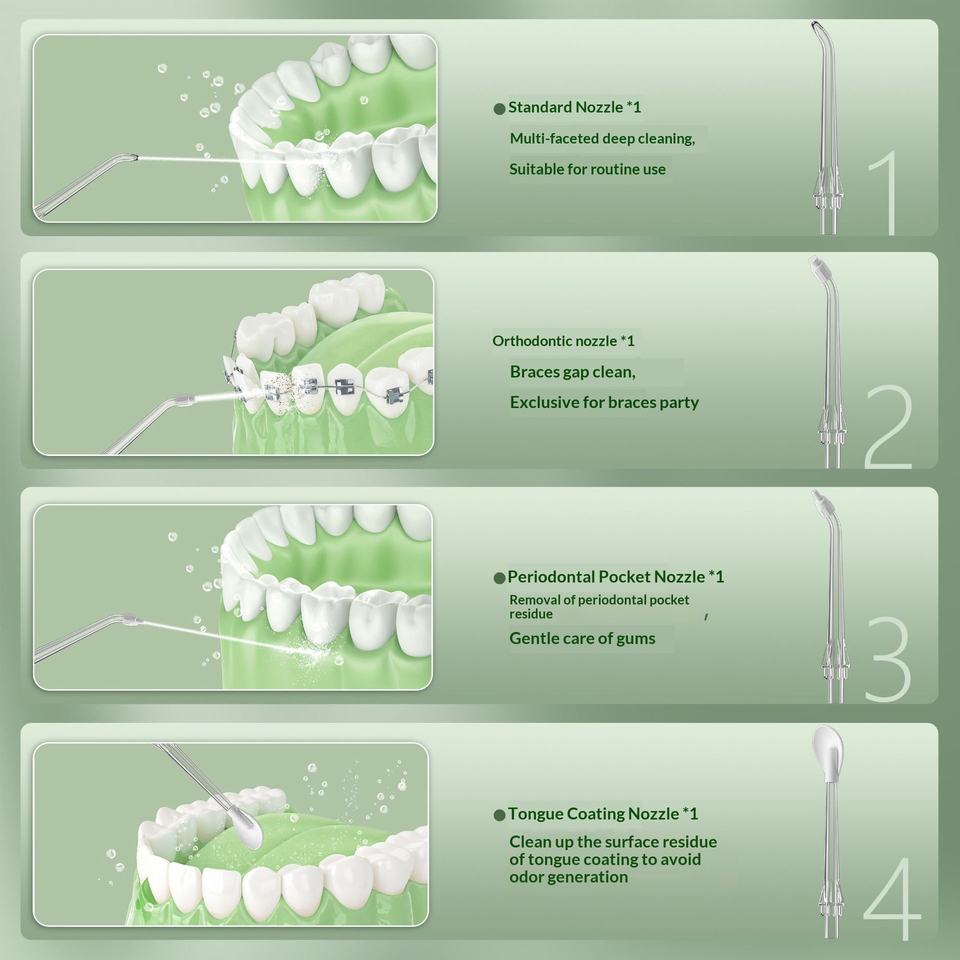 ●Standard Nozzle *1
Multi-faceted deep cleaning,
Suitable for routine use

1

Orthodontic nozzle *1
Braces gap clean,
Exclusive for braces party

2

●Periodontal Pocket Nozzle *1
Removal of periodontal pocket residue ,
Gentle care of gums

3

●Tongue Coating Nozzle *1
Clean up the surface residue of tongue coating to avoid odor generation

4