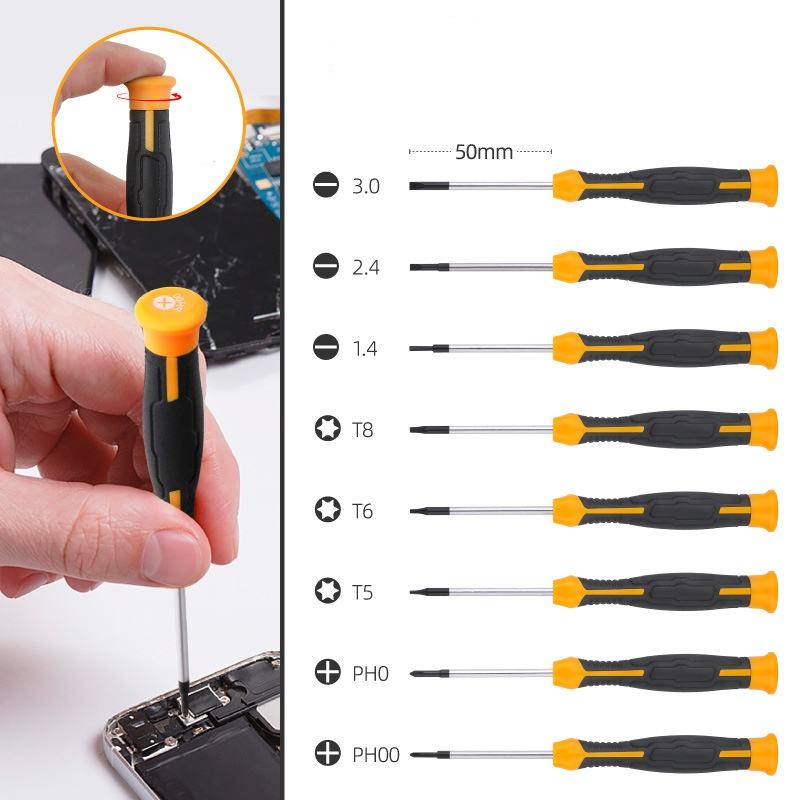 50mm

3.0

2.4

1.4

T8

T6

T5

PH0

PH00