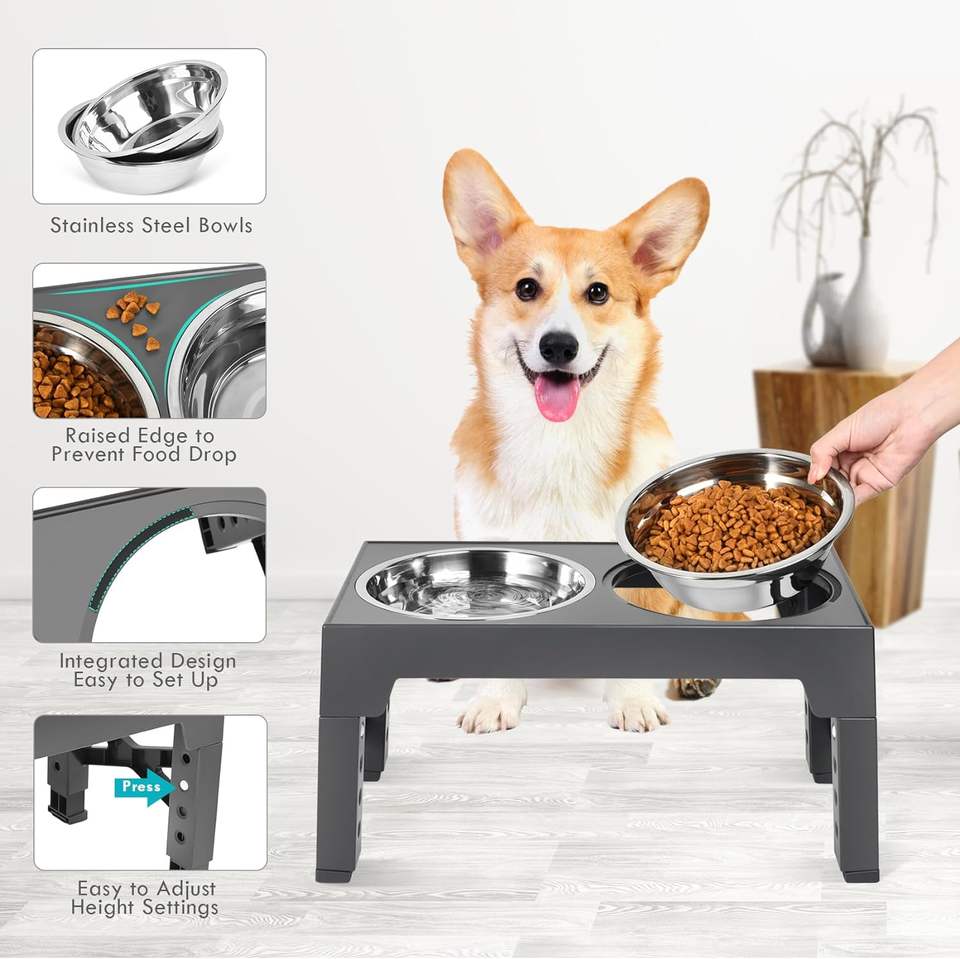 Stainless Steel Bowls

Raised Edge to Prevent Food Drop

Integrated Design Easy to Set Up

Press

Easy to Adjust Height Settings