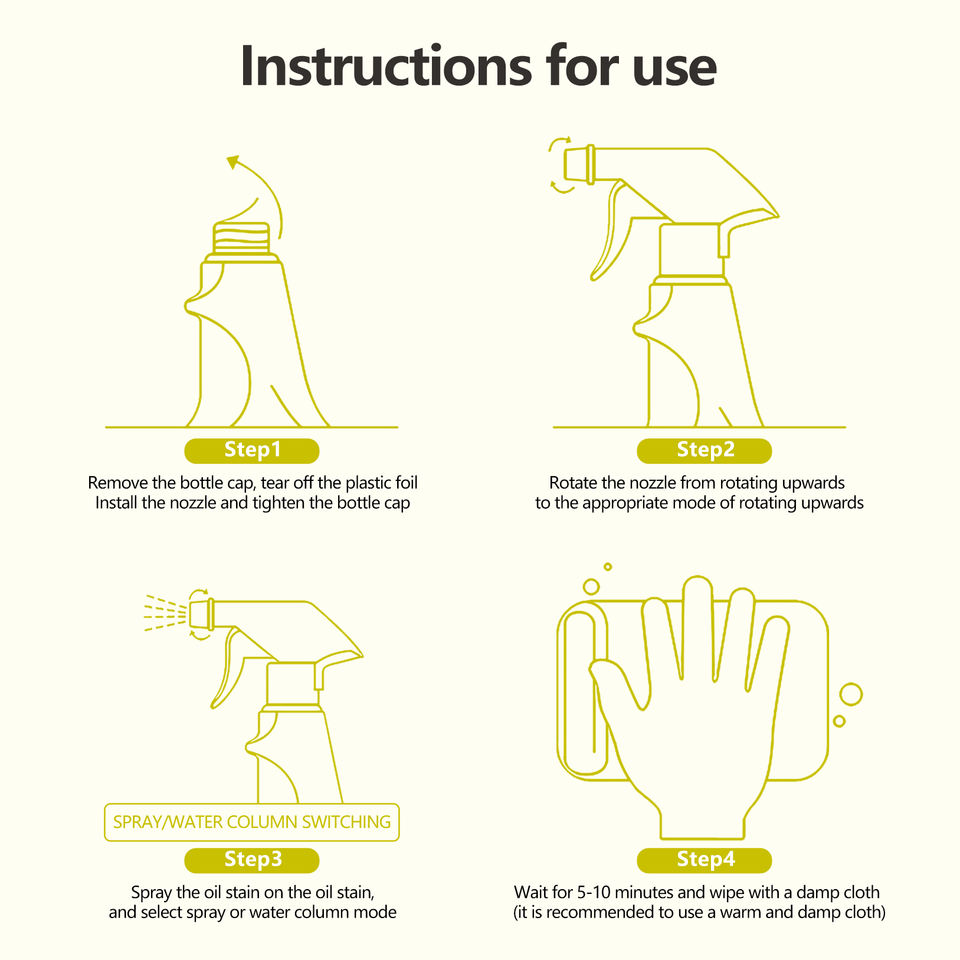 Instructions for use

Step1

Remove the bottle cap, tear off the plastic foil
Install the nozzle and tighten the bottle cap

Step2

Rotate the nozzle from rotating upwards
to the appropriate mode of rotating upwards

SPRAY/WATER COLUMN SWITCHING

Step3

Spray the oil stain on the oil stain,
and select spray or water column mode

Step4

Wait for 5-10 minutes and wipe with a damp cloth
(it is recommended to use a warm and damp cloth)