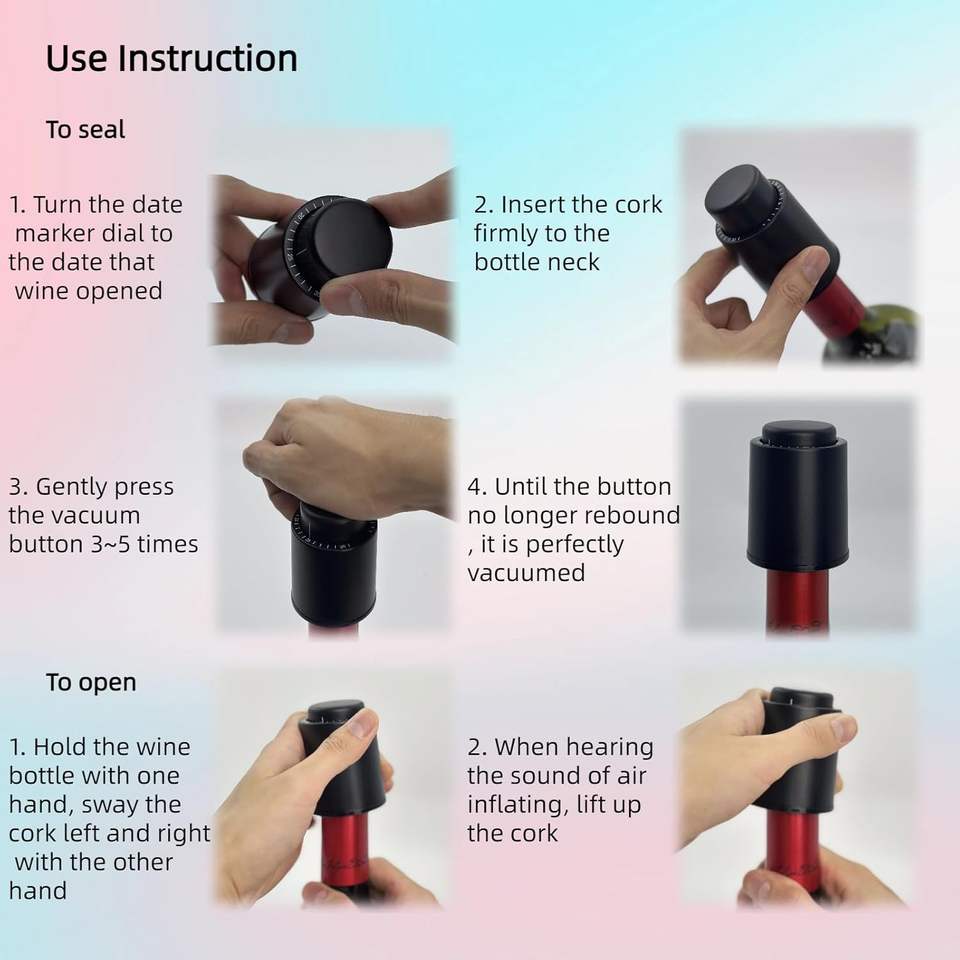 Use Instruction

To seal

1. Turn the date marker dial to the date that wine opened

2. Insert the cork firmly to the bottle neck

3. Gently press the vacuum button 3~5 times

4. Until the button no longer rebound , it is perfectly vacuumed

To open

1. Hold the wine bottle with one hand, sway the cork left and right with the other hand

2. When hearing the sound of air inflating, lift up the cork