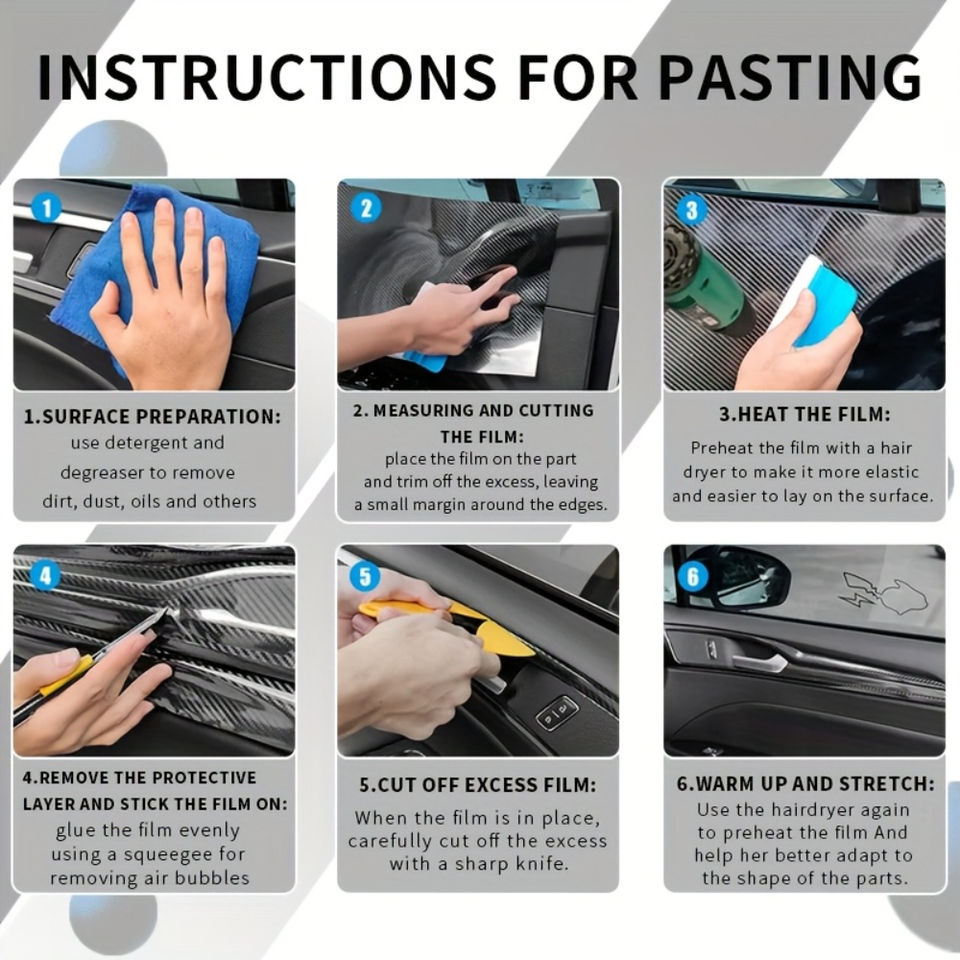 INSTRUCTIONS FOR PASTING

1

1.SURFACE PREPARATION:
use detergent and degreaser to remove dirt, dust, oils and others

2

2. MEASURING AND CUTTING THE FILM:
place the film on the part and trim off the excess, leaving a small margin around the edges.

3

3.HEAT THE FILM:
Preheat the film with a hair dryer to make it more elastic and easier to lay on the surface.

4

4.REMOVE THE PROTECTIVE LAYER AND STICK THE FILM ON:
glue the film evenly using a squeegee for removing air bubbles

5

5.CUT OFF EXCESS FILM:
When the film is in place, carefully cut off the excess with a sharp knife.

6

6.WARM UP AND STRETCH:
Use the hairdryer again to preheat the film And help her better adapt to the shape of the parts.