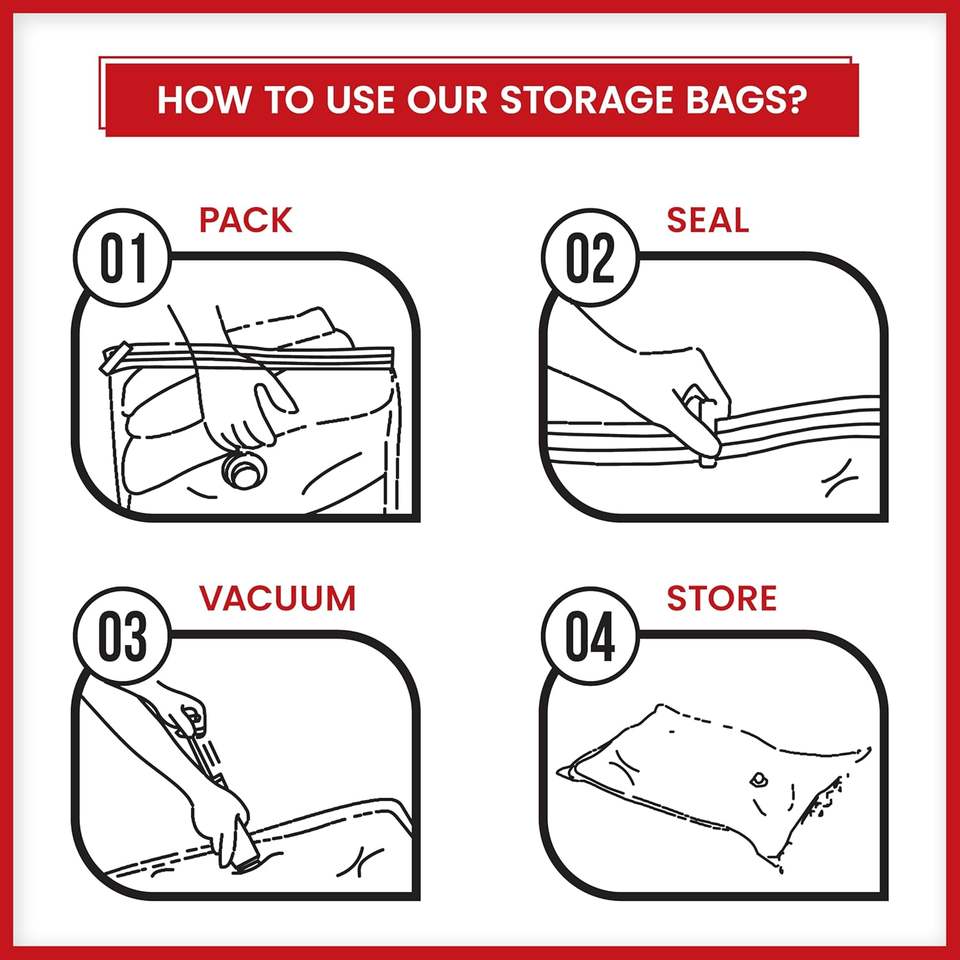 HOW TO USE OUR STORAGE BAGS?

01 PACK

02 SEAL

03 VACUUM

04 STORE