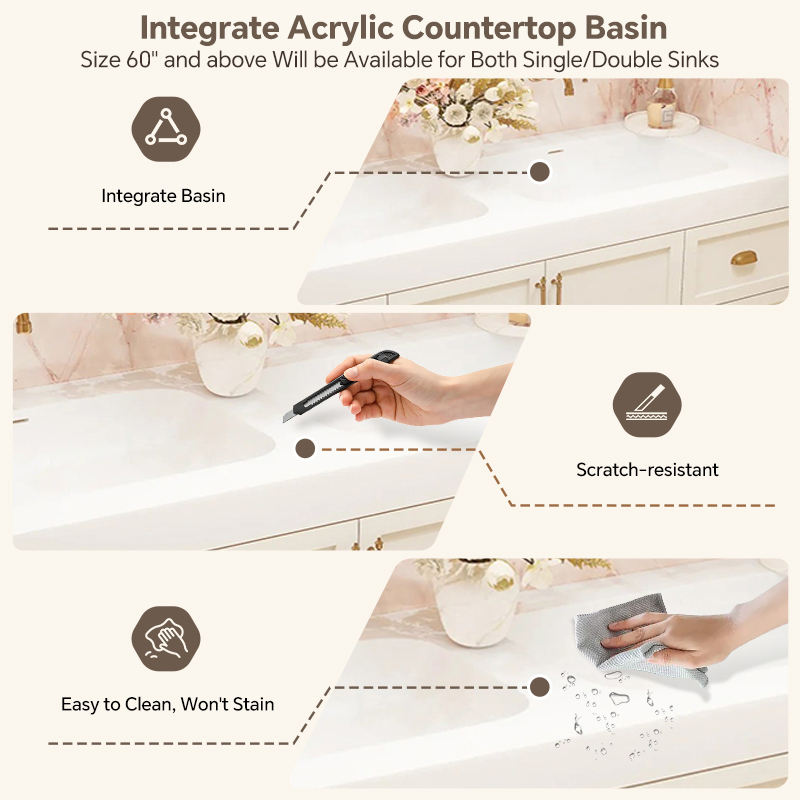 Integrate Acrylic Countertop Basin
Size 60" and above Will be Available for Both Single/Double Sinks

Integrate Basin

Scratch-resistant

Easy to Clean, Won't Stain