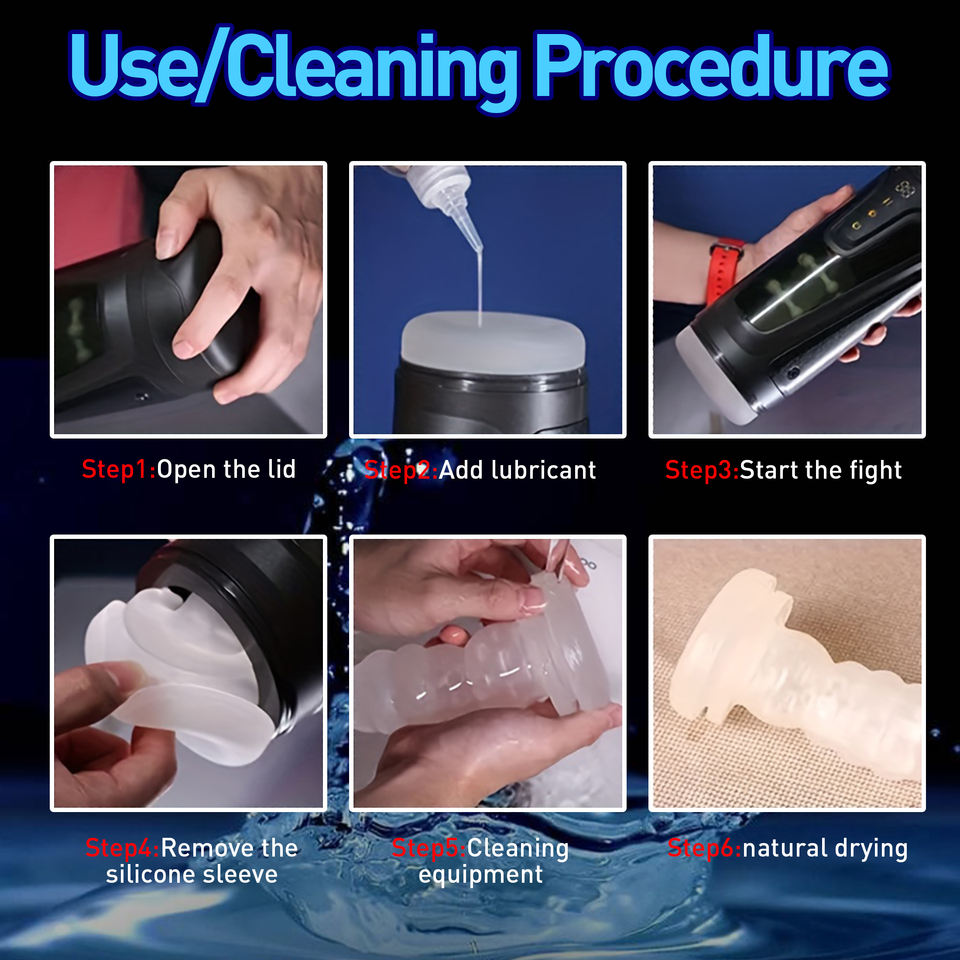 Use/Cleaning Procedure

Step1:Open the lid

Step2:Add lubricant

Step3:Start the fight

Step4:Remove the silicone sleeve

Step5:Cleaning equipment

Step6:natural drying