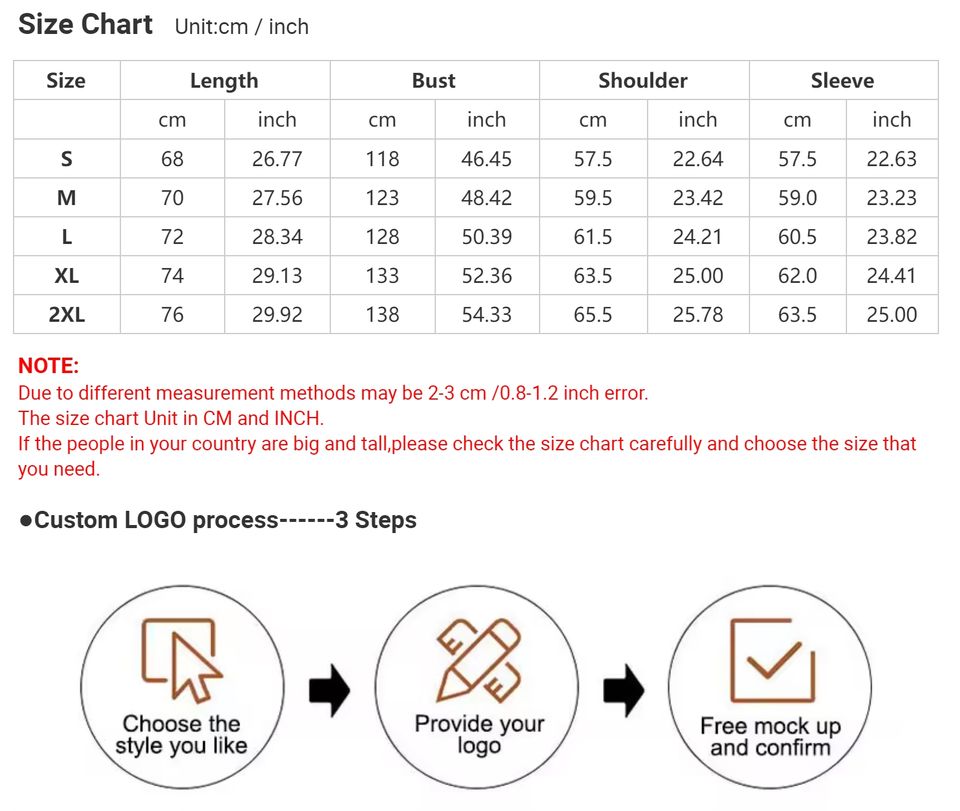 Size Chart Unit:cm / inch

| Size | Length | | Bust | | Shoulder | | Sleeve | |
|---|---|---|---|---|---|---|---|---|
| | cm | inch | cm | inch | cm | inch | cm | inch |
| S | 68 | 26.77 | 118 | 46.45 | 57.5 | 22.64 | 57.5 | 22.63 |
| M | 70 | 27.56 | 123 | 48.42 | 59.5 | 23.42 | 59.0 | 23.23 |
| L | 72 | 28.34 | 128 | 50.39 | 61.5 | 24.21 | 60.5 | 23.82 |
| XL | 74 | 29.13 | 133 | 52.36 | 63.5 | 25.00 | 62.0 | 24.41 |
| 2XL | 76 | 29.92 | 138 | 54.33 | 65.5 | 25.78 | 63.5 | 25.00 |

NOTE:
Due to different measurement methods may be 2-3 cm /0.8-1.2 inch error.
The size chart Unit in CM and INCH.
If the people in your country are big and tall,please check the size chart carefully and choose the size that you need.

●Custom LOGO process------3 Steps

Choose the style you like

Provide your logo

Free mock up and confirm