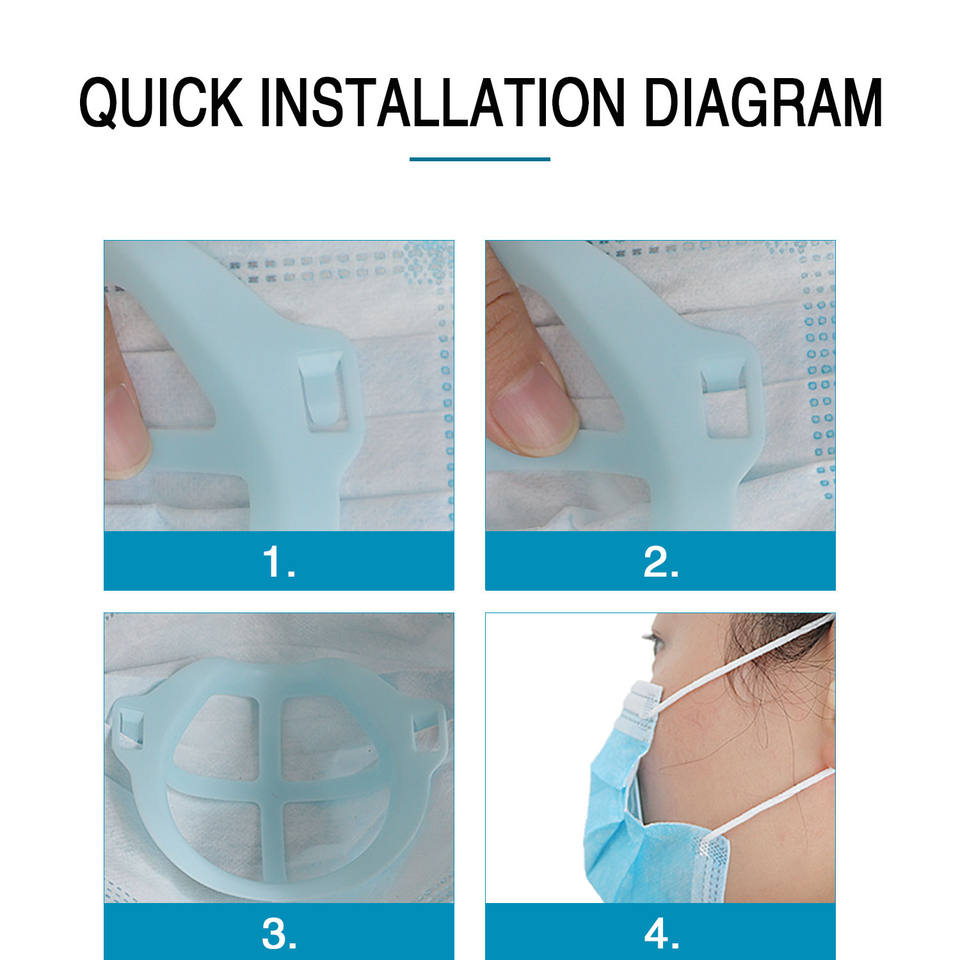 QUICK INSTALLATION DIAGRAM

1.

2.

3.

4.