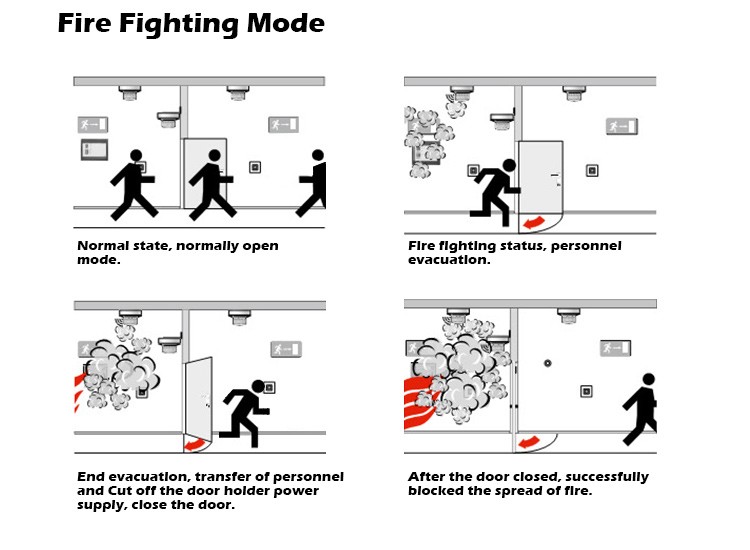 Fire Fighting Mode

Normal state, normally open mode.

Fire fighting status, personnel evacuation.

End evacuation, transfer of personnel and Cut off the door holder power supply, close the door.

After the door closed, successfully blocked the spread of fire.