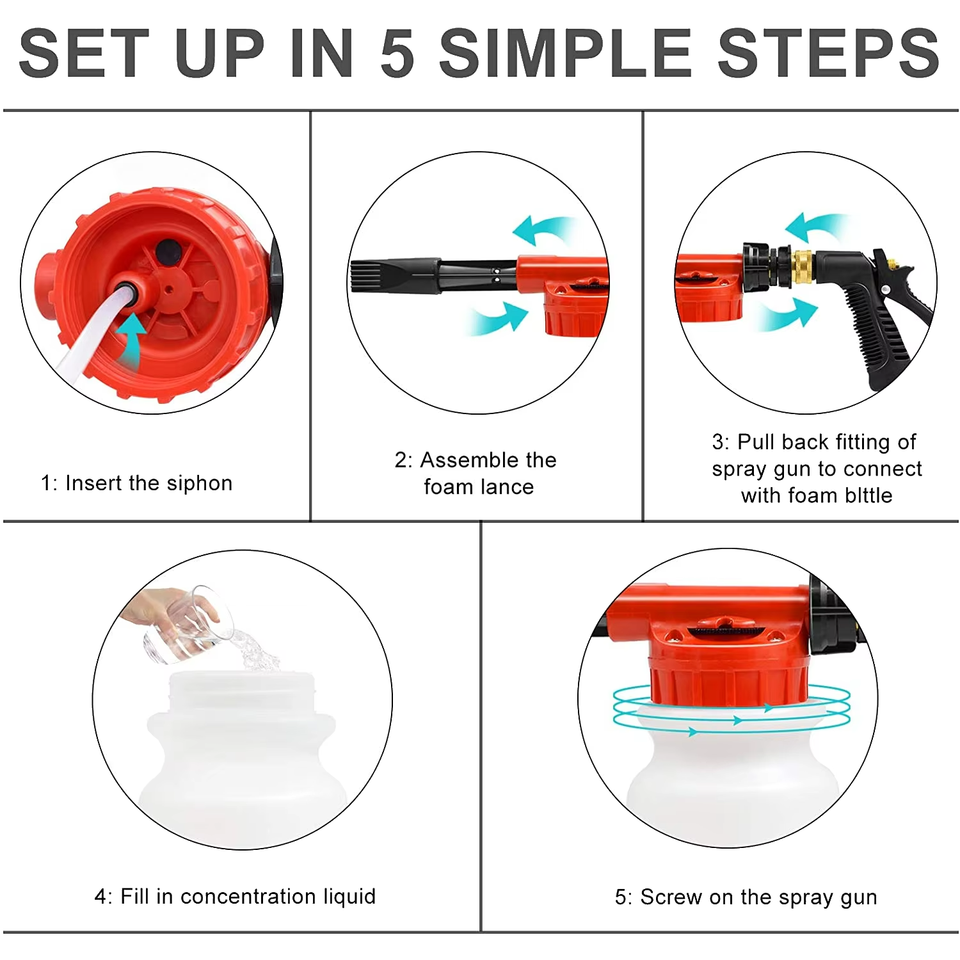 SET UP IN 5 SIMPLE STEPS

1: Insert the siphon

2: Assemble the foam lance

3: Pull back fitting of spray gun to connect with foam blttle

4: Fill in concentration liquid

5: Screw on the spray gun