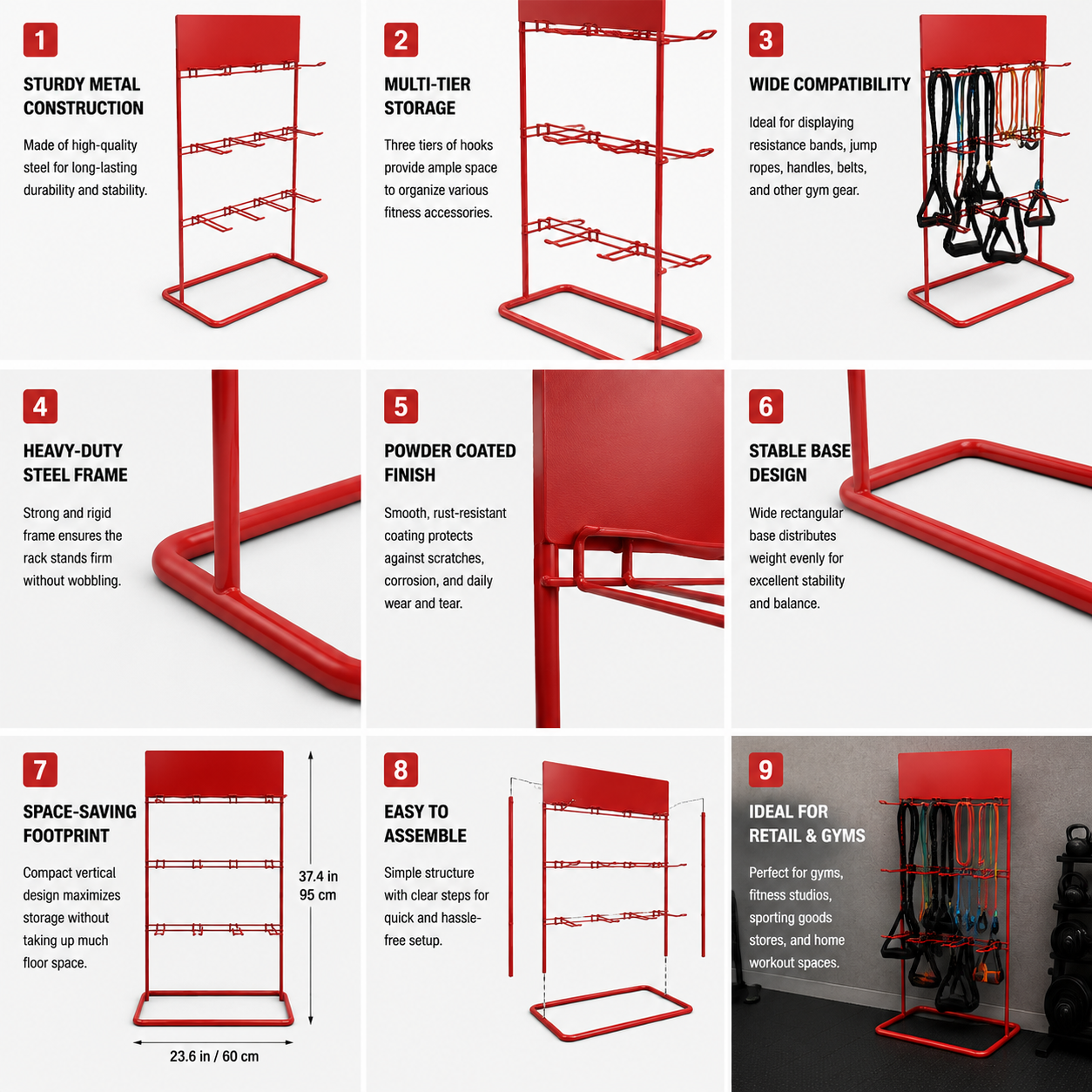 1

STURDY METAL CONSTRUCTION

Made of high-quality steel for long-lasting durability and stability.

2

MULTI-TIER STORAGE

Three tiers of hooks provide ample space to organize various fitness accessories.

3

WIDE COMPATIBILITY

Ideal for displaying resistance bands, jump ropes, handles, belts, and other gym gear.

4

HEAVY-DUTY STEEL FRAME

Strong and rigid frame ensures the rack stands firm without wobbling.

5

POWDER COATED FINISH

Smooth, rust-resistant coating protects against scratches, corrosion, and daily wear and tear.

6

STABLE BASE DESIGN

Wide rectangular base distributes weight evenly for excellent stability and balance.

7

SPACE-SAVING FOOTPRINT

Compact vertical design maximizes storage without taking up much floor space.

37.4 in
95 cm

23.6 in / 60 cm

8

EASY TO ASSEMBLE

Simple structure with clear steps for quick and hassle-free setup.

9

IDEAL FOR RETAIL & GYMS

Perfect for gyms, fitness studios, sporting goods stores, and home workout spaces.