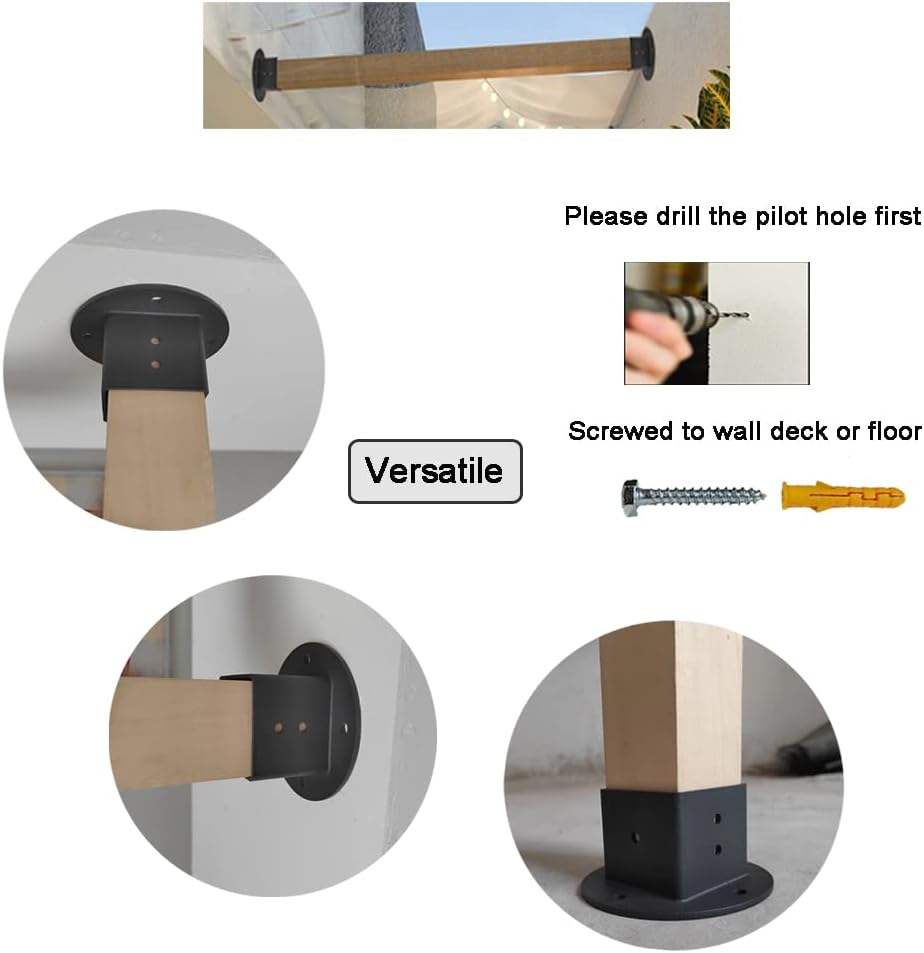 Please drill the pilot hole first

Versatile

Screwed to wall deck or floor