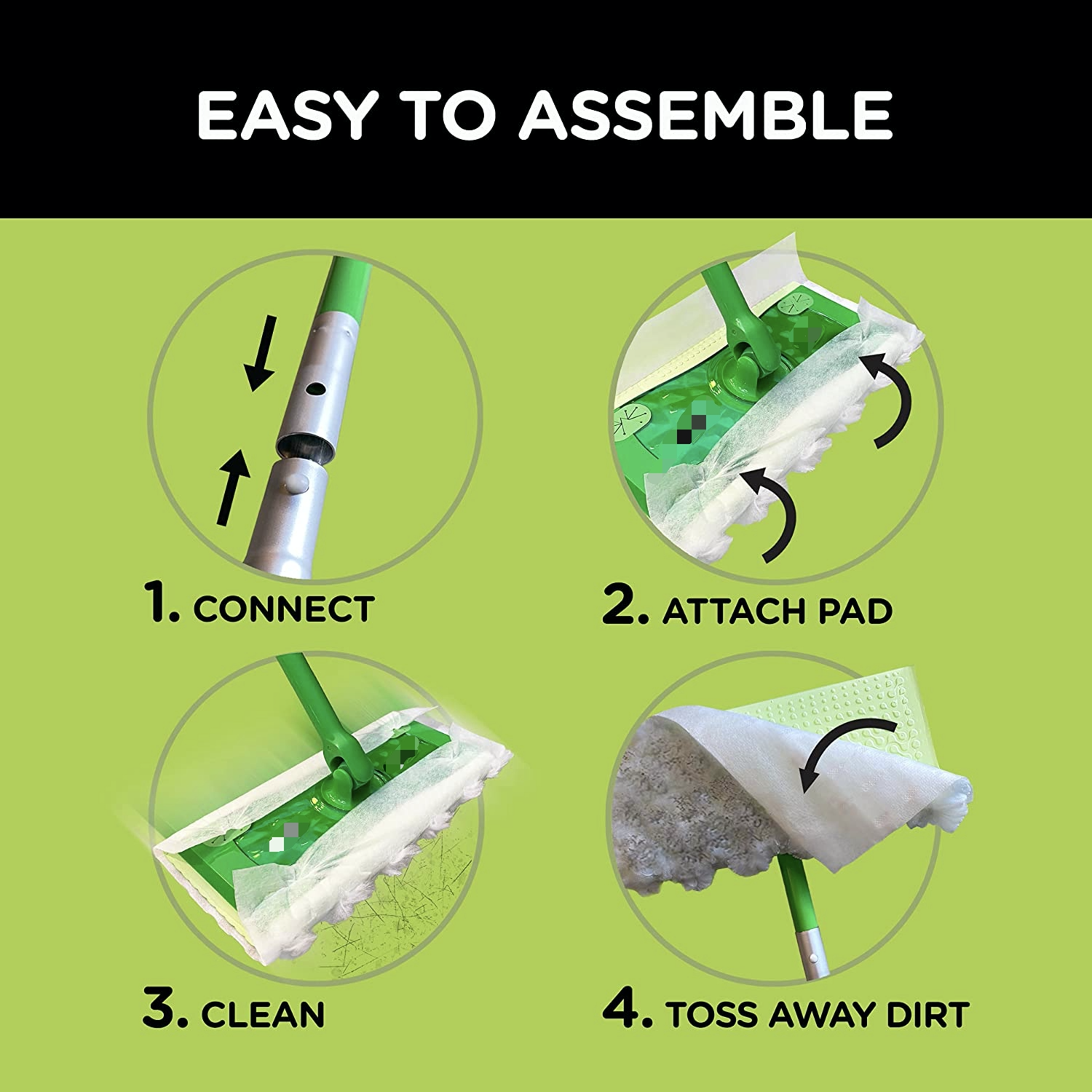 EASY TO ASSEMBLE

1. CONNECT

2. ATTACH PAD

3. CLEAN

4. TOSS AWAY DIRT