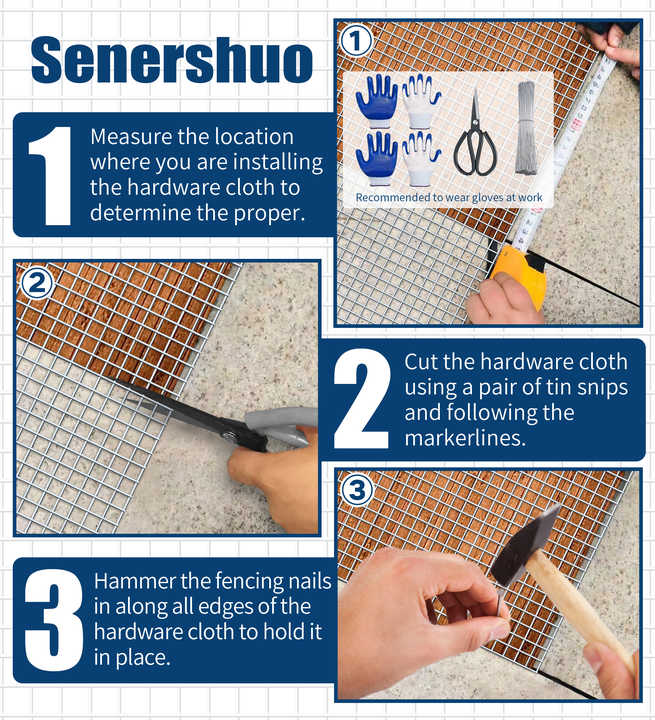 Senershuo

1 Measure the location where you are installing the hardware cloth to determine the proper.

①

Recommended to wear gloves at work

②

2 Cut the hardware cloth using a pair of tin snips and following the markerlines.

③

3 Hammer the fencing nails in along all edges of the hardware cloth to hold it in place.