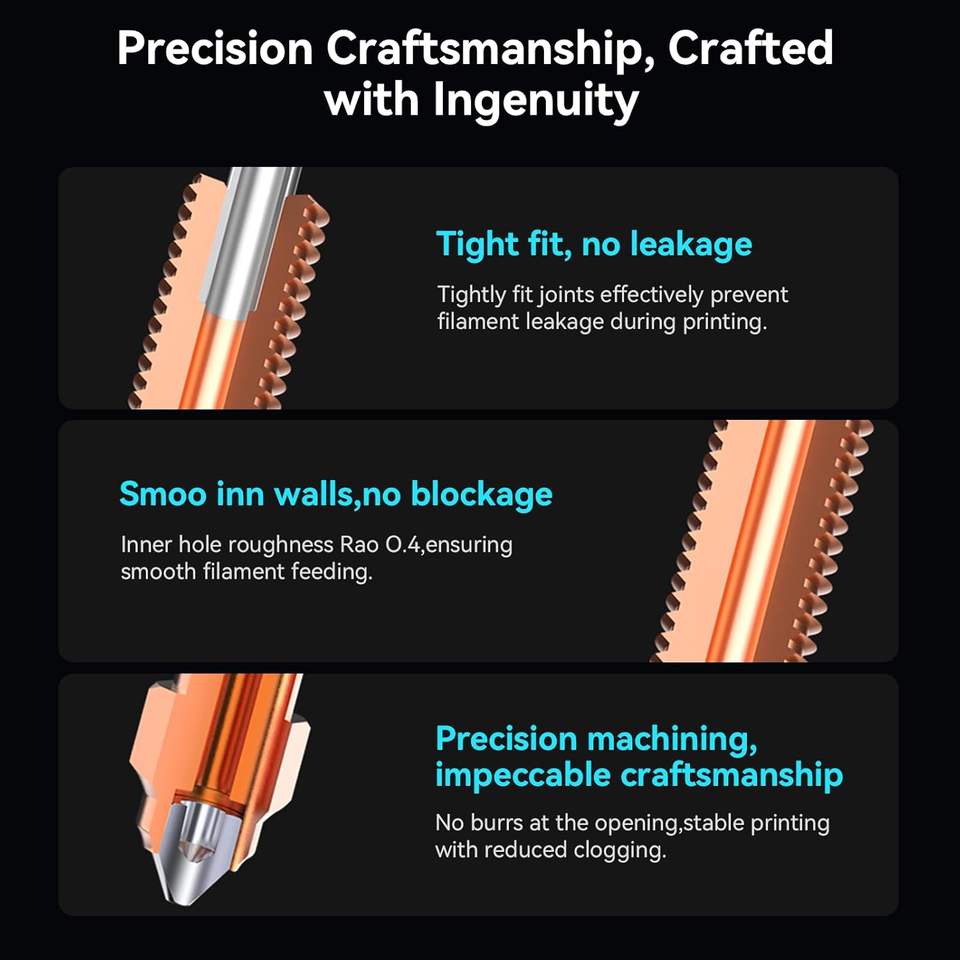 Precision Craftsmanship, Crafted with Ingenuity

Tight fit, no leakage

Tightly fit joints effectively prevent filament leakage during printing.

Smoo inn walls,no blockage

Inner hole roughness Rao 0.4,ensuring smooth filament feeding.

Precision machining, impeccable craftsmanship

No burrs at the opening,stable printing with reduced clogging.