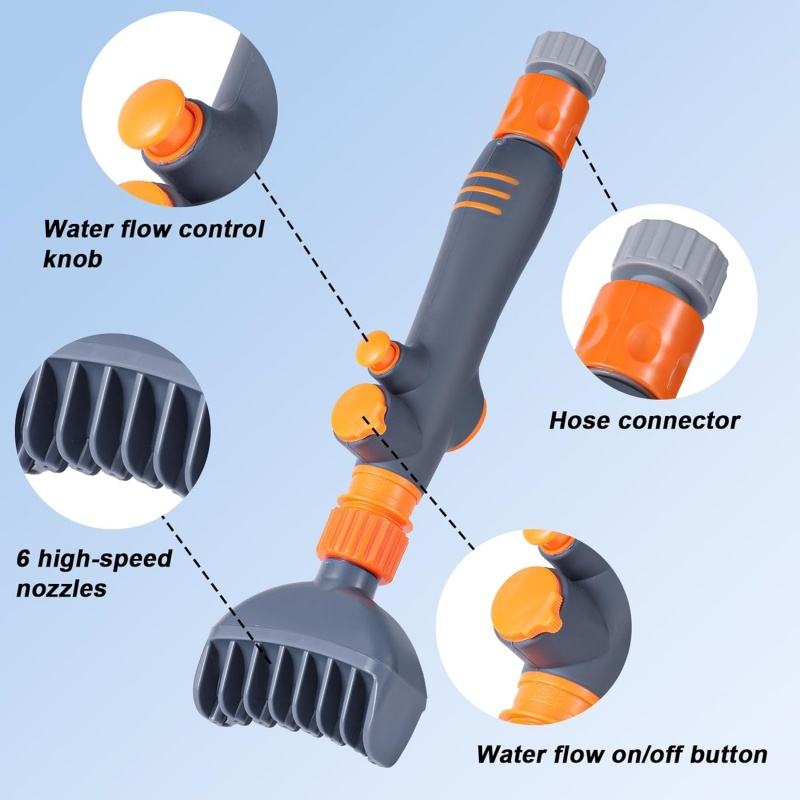 Water flow control knob

Hose connector

6 high-speed nozzles

Water flow on/off button