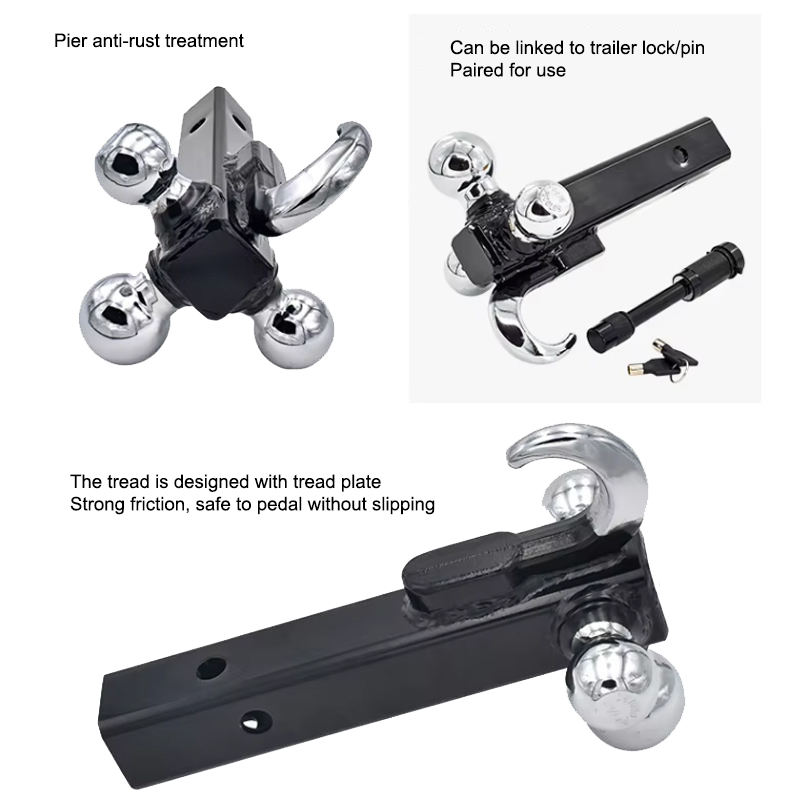 Pier anti-rust treatment

Can be linked to trailer lock/pin
Paired for use

The tread is designed with tread plate
Strong friction, safe to pedal without slipping