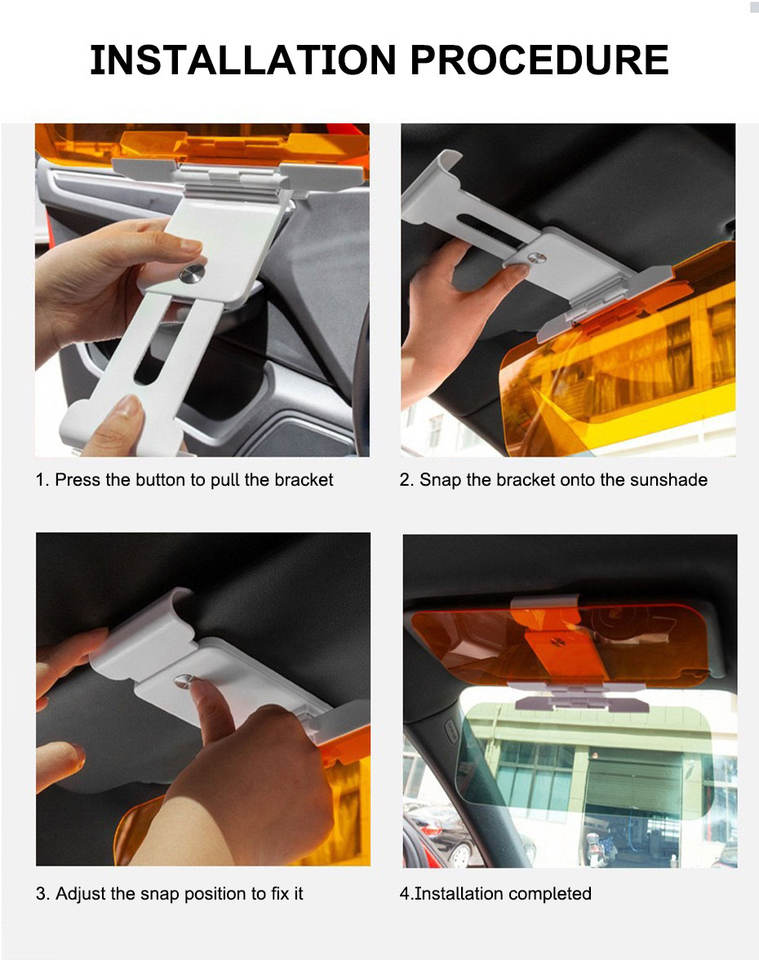 INSTALLATION PROCEDURE

1. Press the button to pull the bracket

2. Snap the bracket onto the sunshade

3. Adjust the snap position to fix it

4.Installation completed