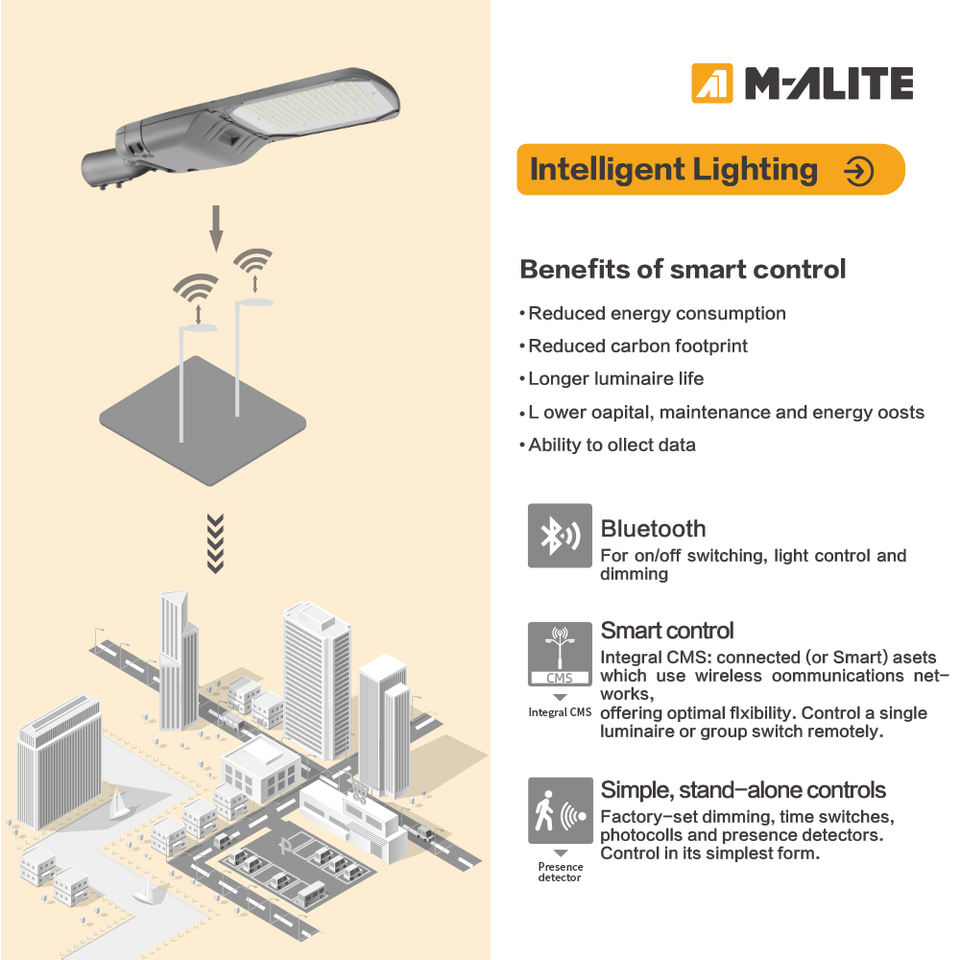 M-ALITE

Intelligent Lighting

Benefits of smart control

• Reduced energy consumption
• Reduced carbon footprint
• Longer luminaire life
• L ower oapital, maintenance and energy oosts
• Ability to ollect data

Bluetooth
For on/off switching, light control and dimming

CMS
Integral CMS

Smart control
Integral CMS: connected (or Smart) asets which use wireless oommunications networks, offering optimal flxibility. Control a single luminaire or group switch remotely.

Presence detector

Simple, stand-alone controls
Factory-set dimming, time switches, photocolls and presence detectors. Control in its simplest form.