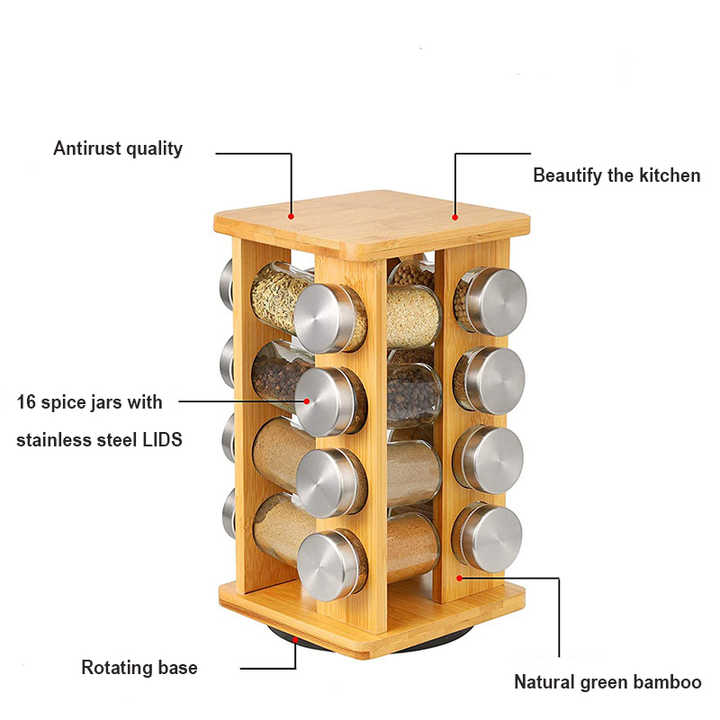 Antirust quality

Beautify the kitchen

16 spice jars with stainless steel LIDS

Rotating base

Natural green bamboo