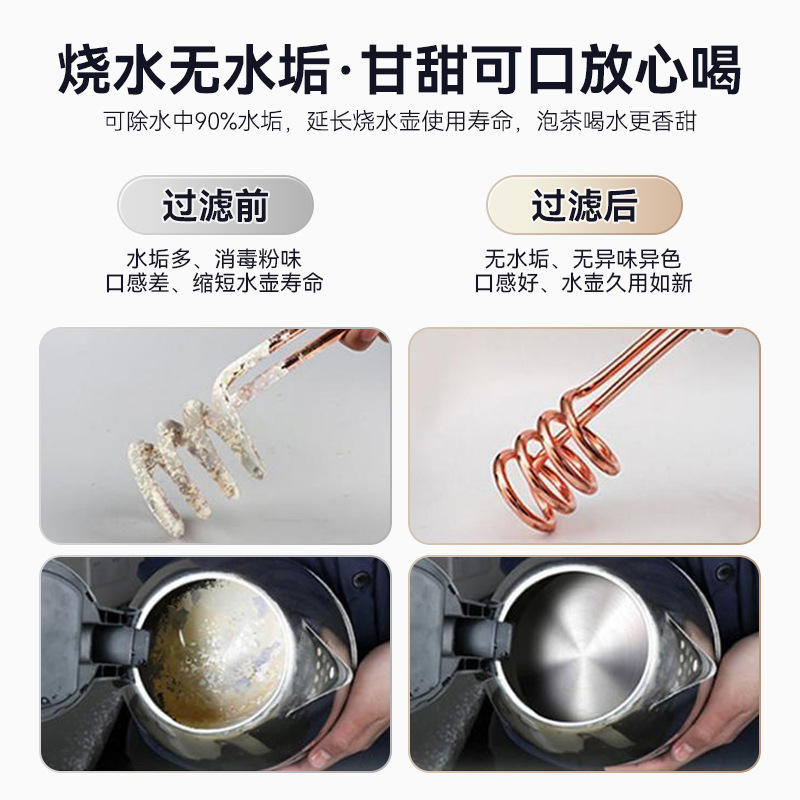 烧水无水垢·甘甜可口放心喝
可除水中90%水垢，延长烧水壶使用寿命，泡茶喝水更香甜

过滤前
水垢多、消毒粉味
口感差、缩短水壶寿命

过滤后
无水垢、无异味异色
口感好、水壶久用如新