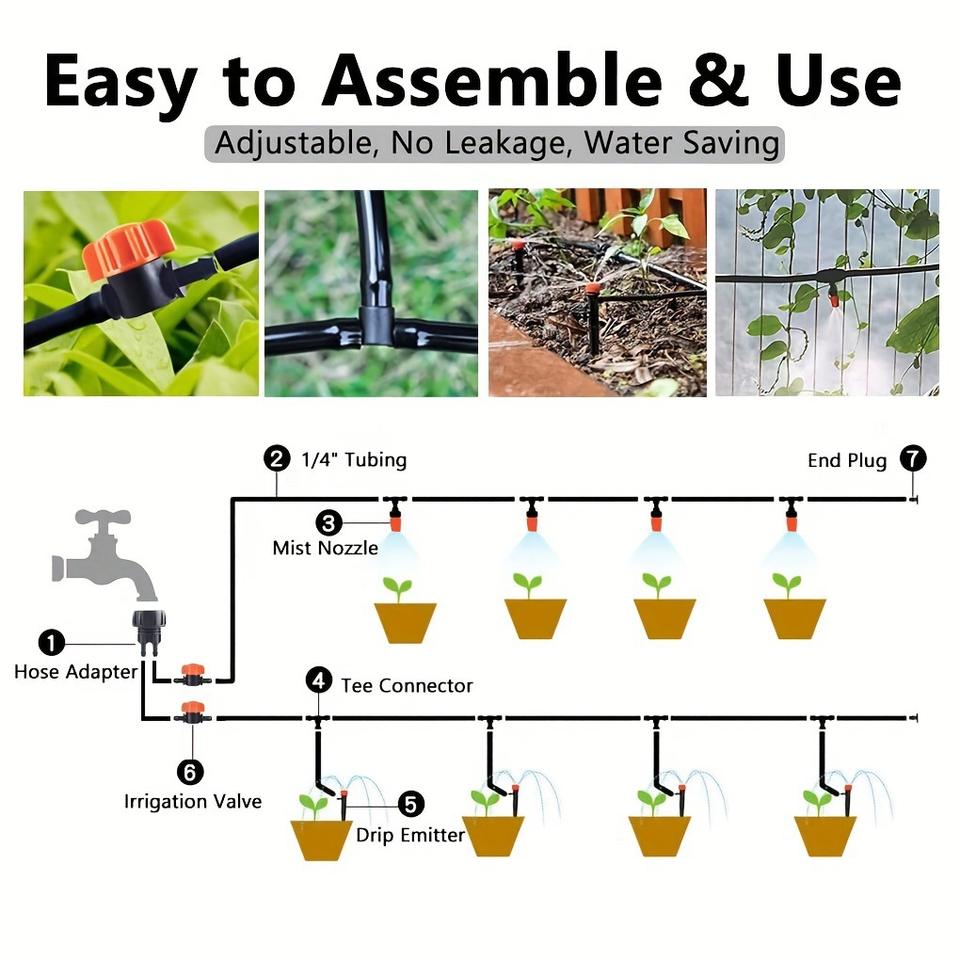 Easy to Assemble & Use

Adjustable, No Leakage, Water Saving

2 1/4" Tubing

End Plug 7

3 Mist Nozzle

1 Hose Adapter

4 Tee Connector

6 Irrigation Valve

5 Drip Emitter