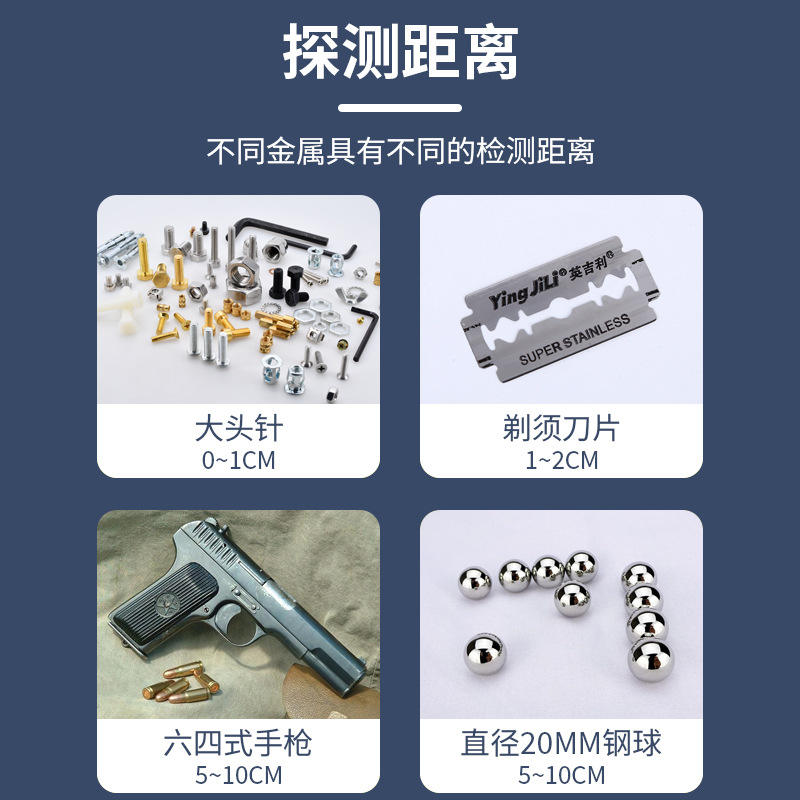 探测距离

不同金属具有不同的检测距离

大头针
0~1CM

Ying JiLi® 英吉利®
SUPER STAINLESS

剃须刀片
1~2CM

六四式手枪
5~10CM

直径20MM钢球
5~10CM