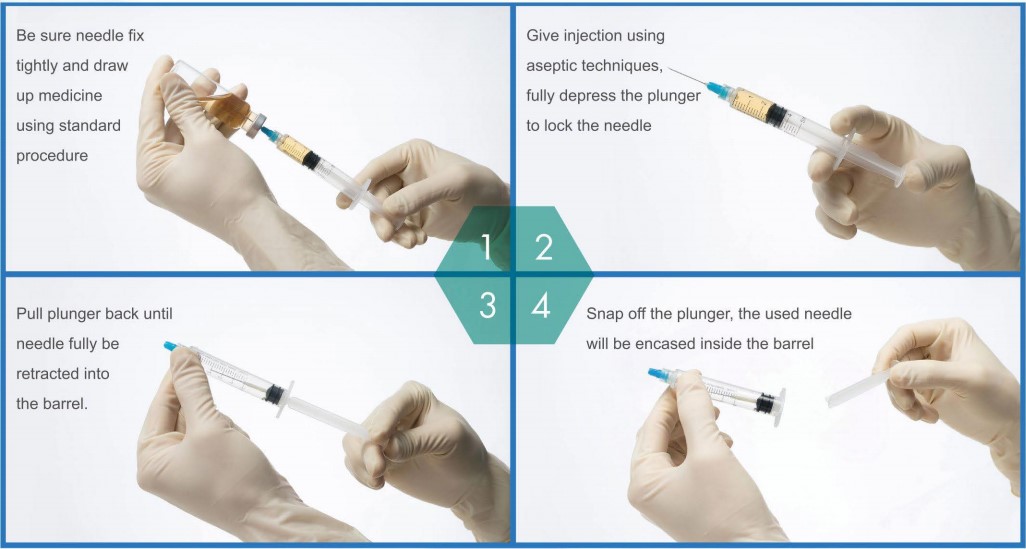 Be sure needle fix tightly and draw up medicine using standard procedure

Give injection using aseptic techniques, fully depress the plunger to lock the needle

1

2

3

4

Pull plunger back until needle fully be retracted into the barrel.

Snap off the plunger, the used needle will be encased inside the barrel