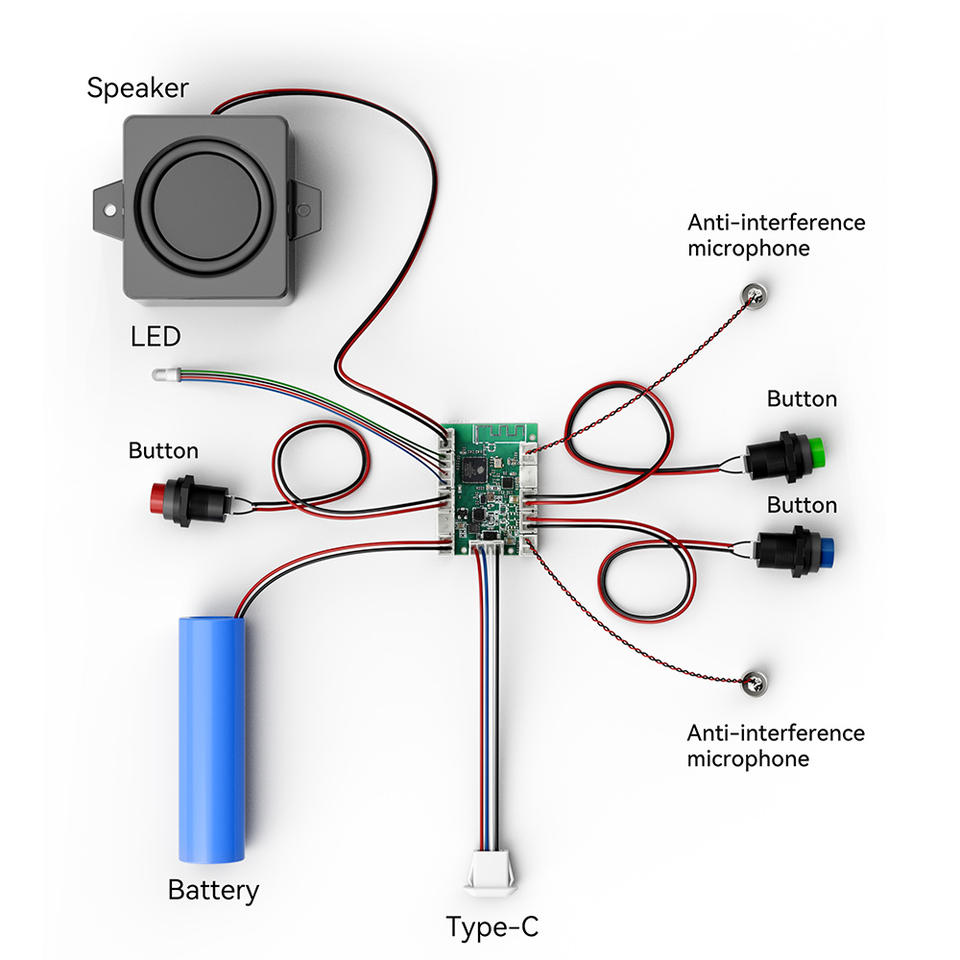 Speaker

Anti-interference microphone

LED

Button

Button

Button

Anti-interference microphone

Battery

Type-C